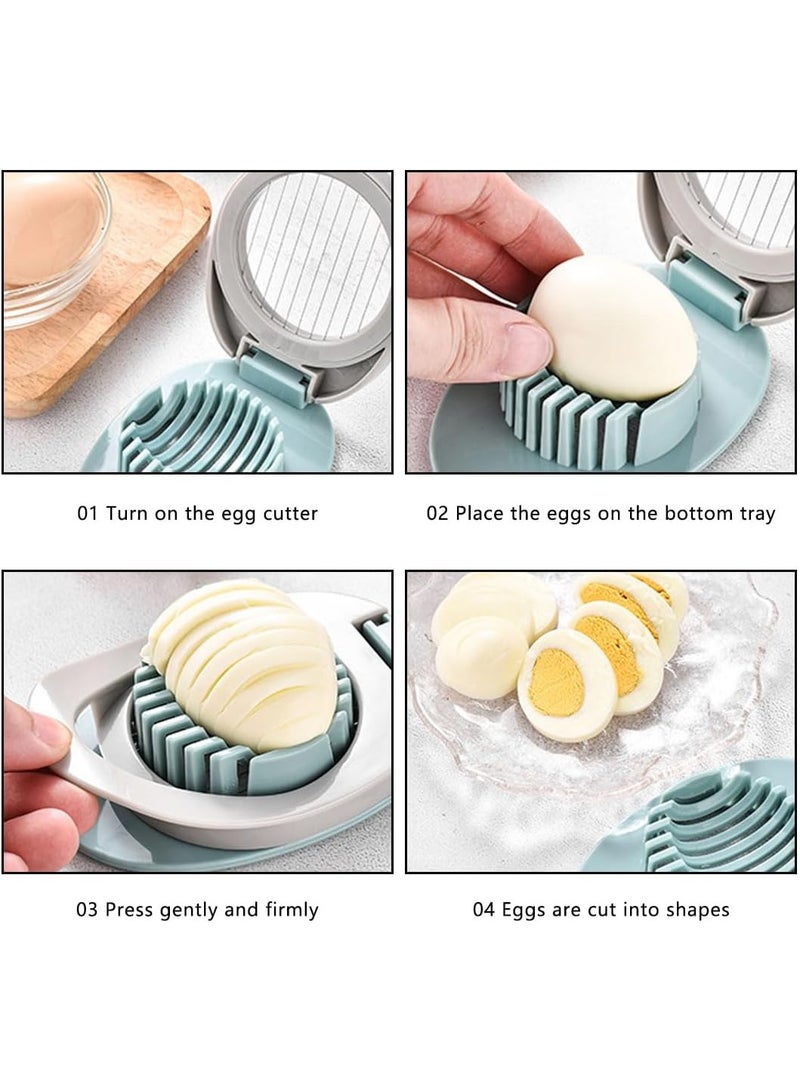 01 Turn on the egg cutter

02 Place the eggs on the bottom tray

03 Press gently and firmly

04 Eggs are cut into shapes