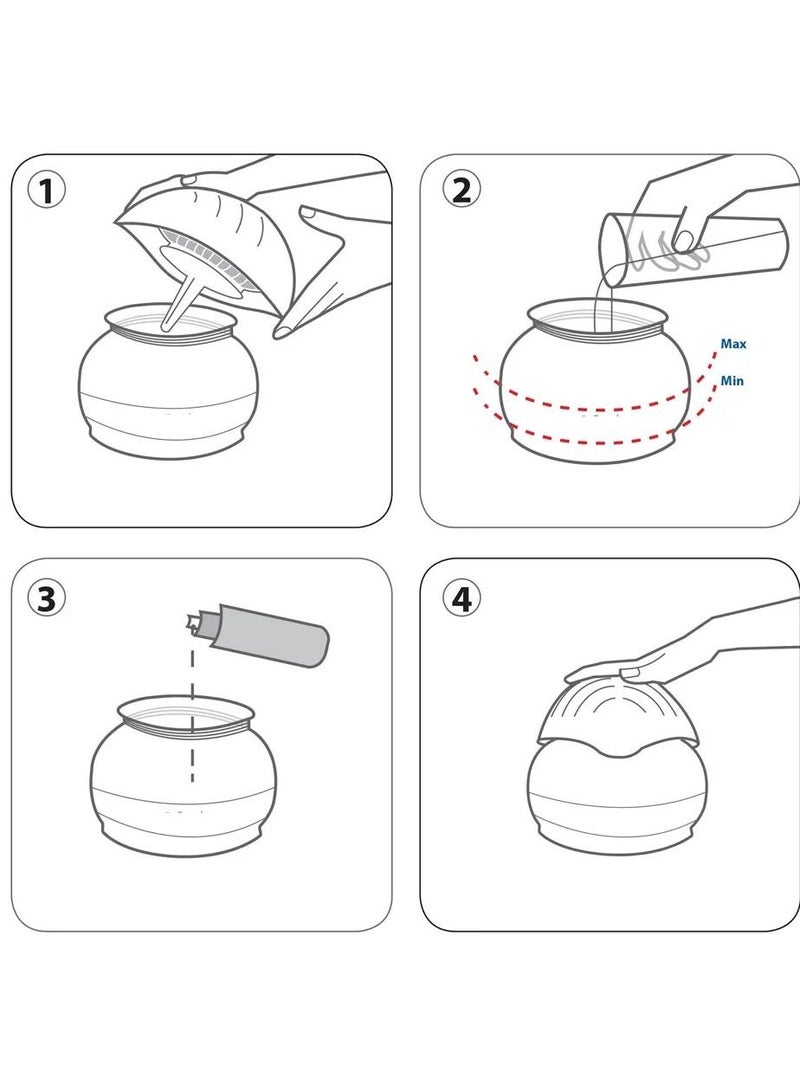 1

2

Max

Min

3

4