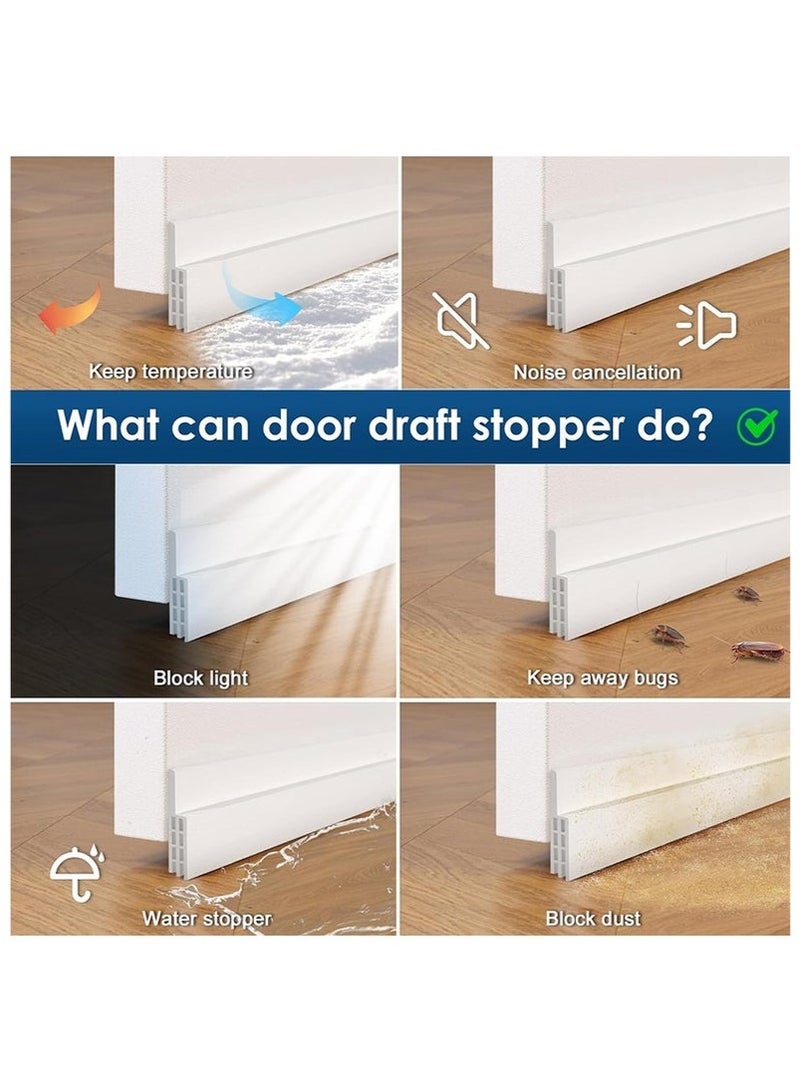 Keep temperature

Noise cancellation

What can door draft stopper do?

Block light

Keep away bugs

Water stopper

Block dust