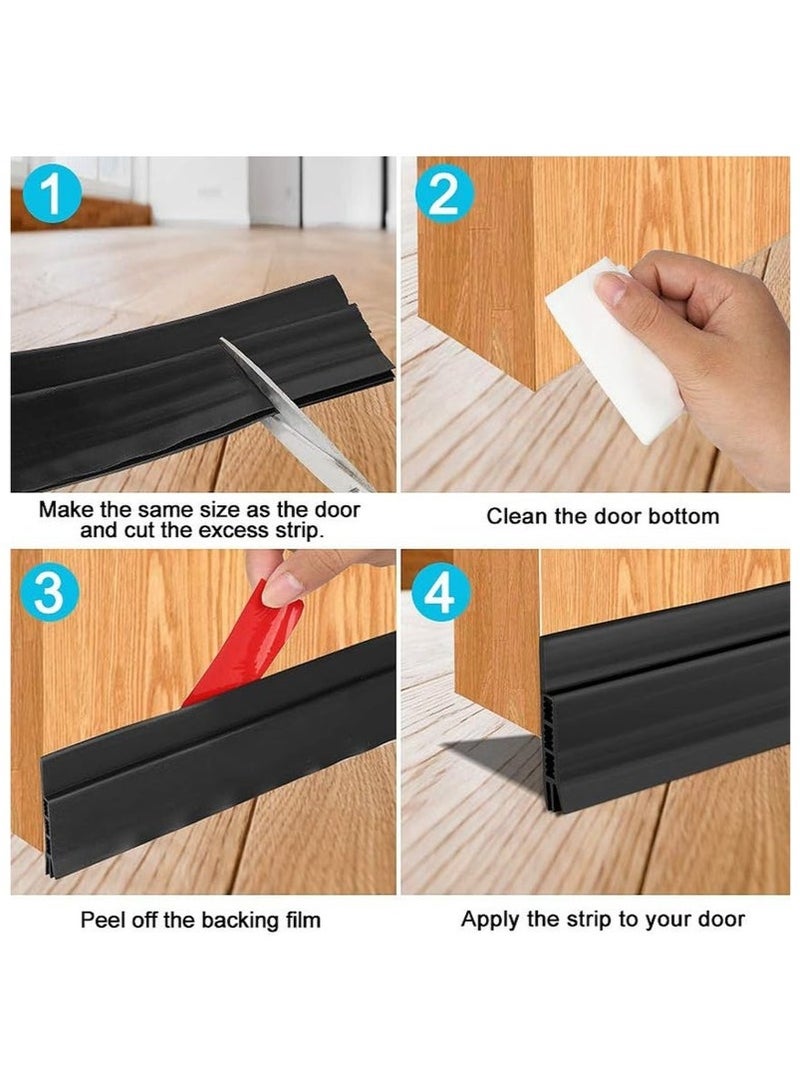 1

Make the same size as the door and cut the excess strip.

2

Clean the door bottom

3

Peel off the backing film

4

Apply the strip to your door