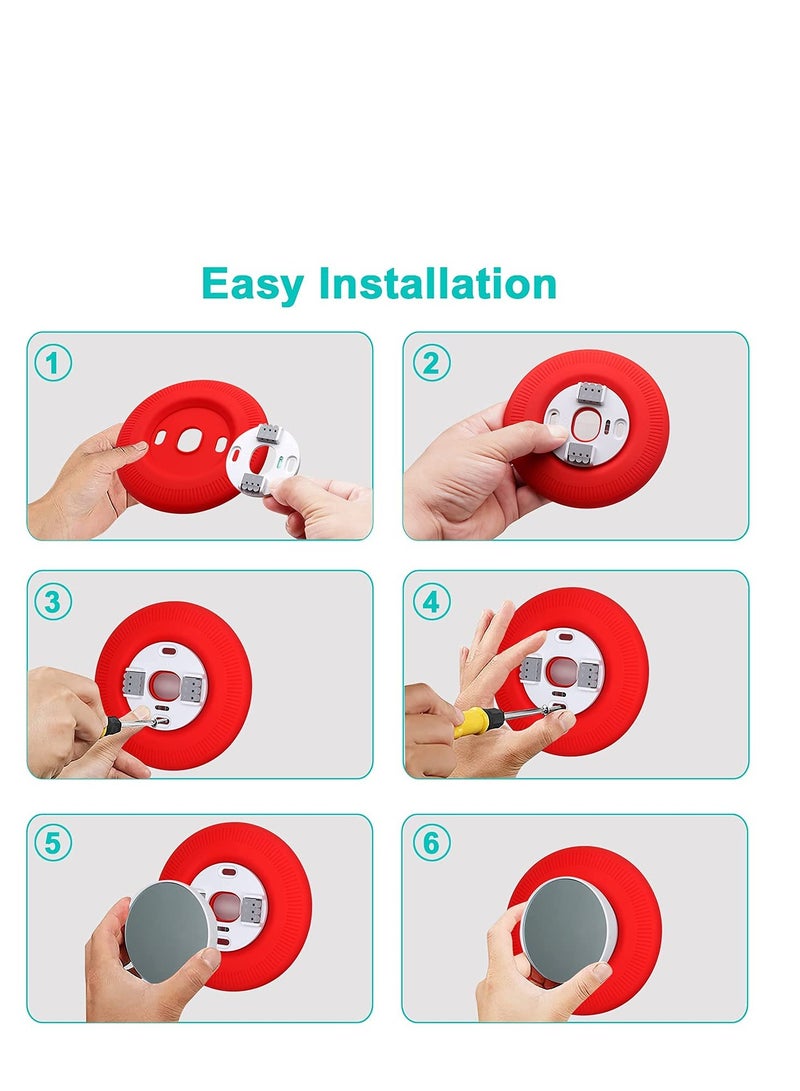 Easy Installation

1

2

3

4

5

6