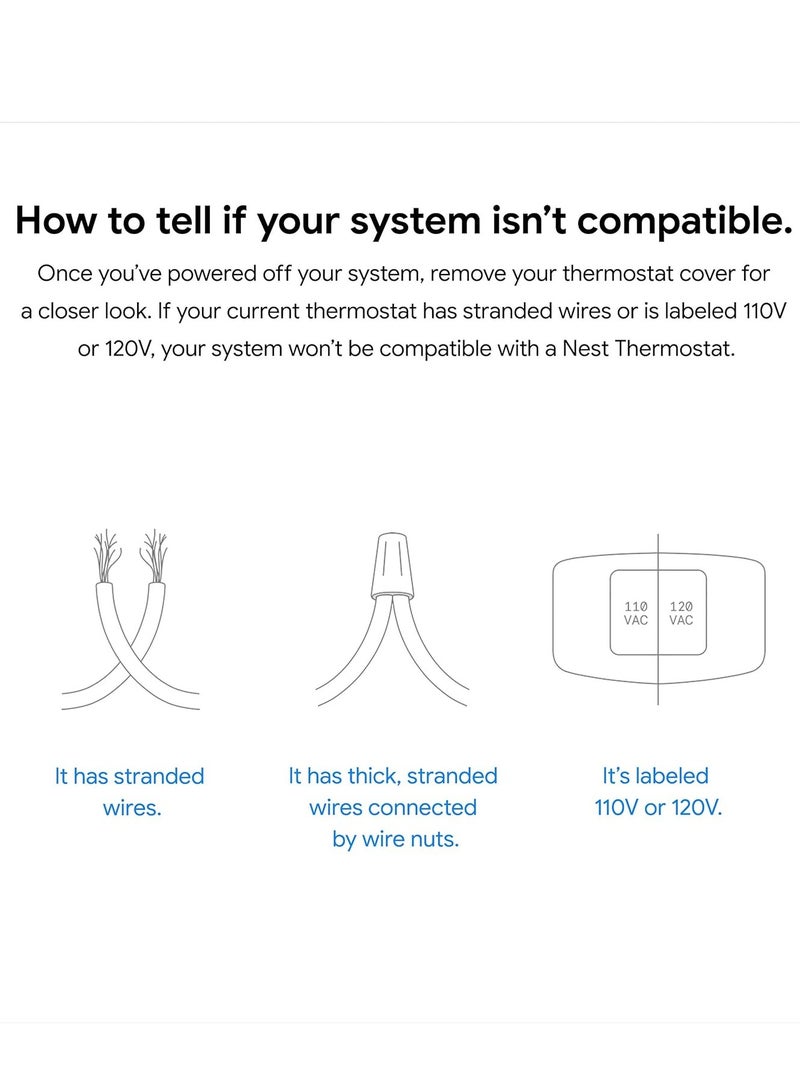 How to tell if your system isn't compatible.

Once you've powered off your system, remove your thermostat cover for a closer look. If your current thermostat has stranded wires or is labeled 110V or 120V, your system won't be compatible with a Nest Thermostat.

110 VAC

120 VAC

It has stranded wires.

It has thick, stranded wires connected by wire nuts.

It's labeled 110V or 120V.