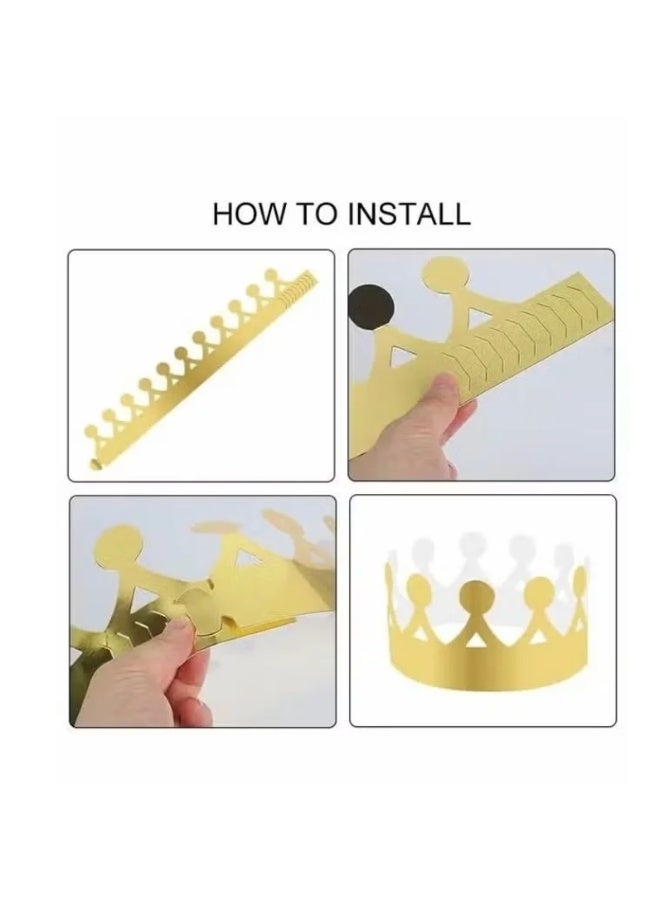 HOW TO INSTALL