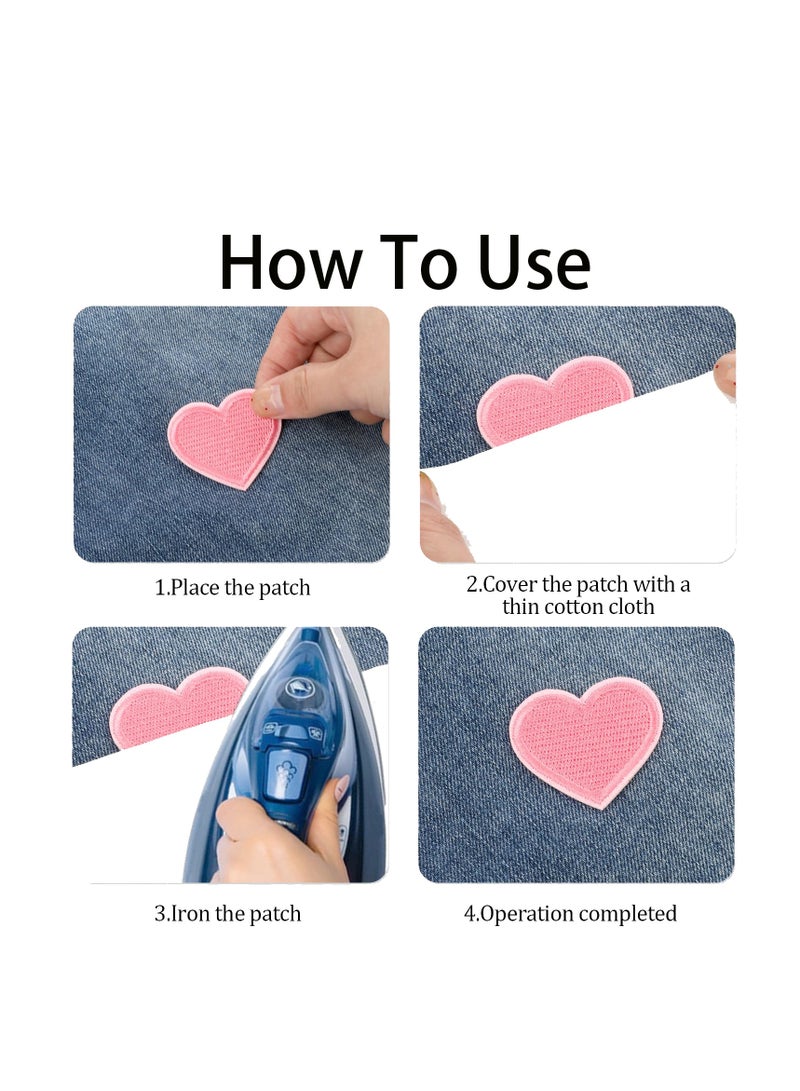 How To Use

1.Place the patch

2.Cover the patch with a thin cotton cloth

3.Iron the patch

4.Operation completed