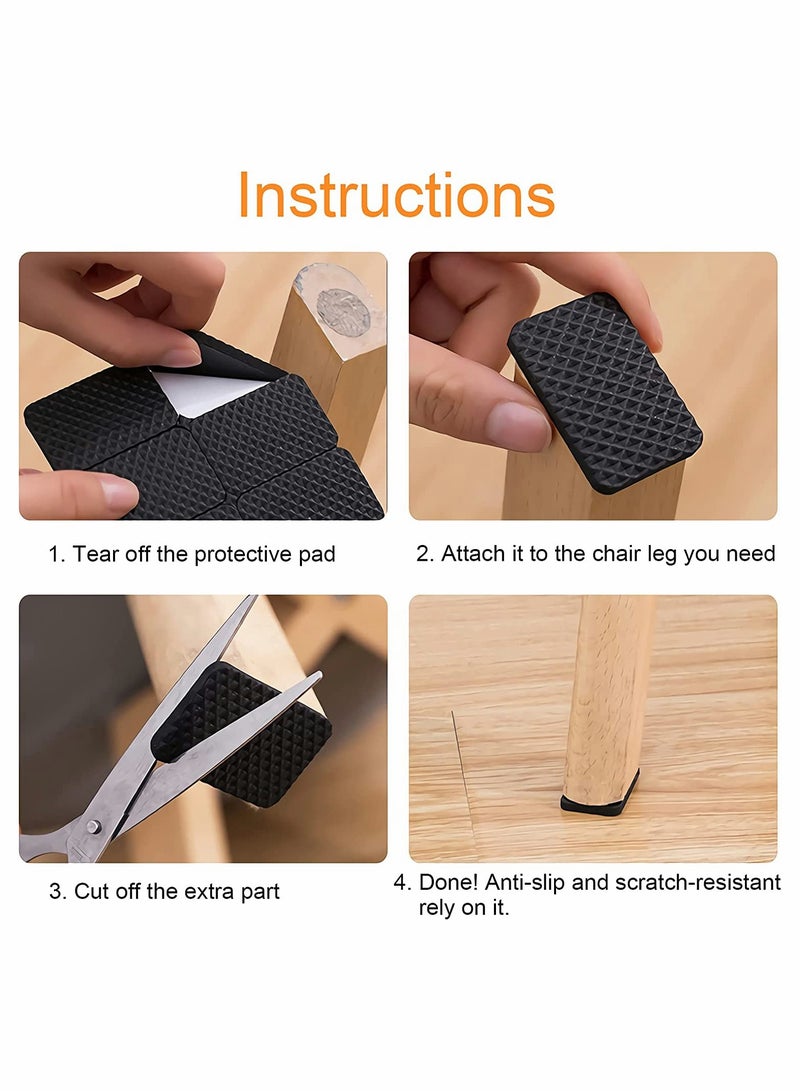 Instructions

1. Tear off the protective pad

2. Attach it to the chair leg you need

3. Cut off the extra part

4. Done! Anti-slip and scratch-resistant rely on it.