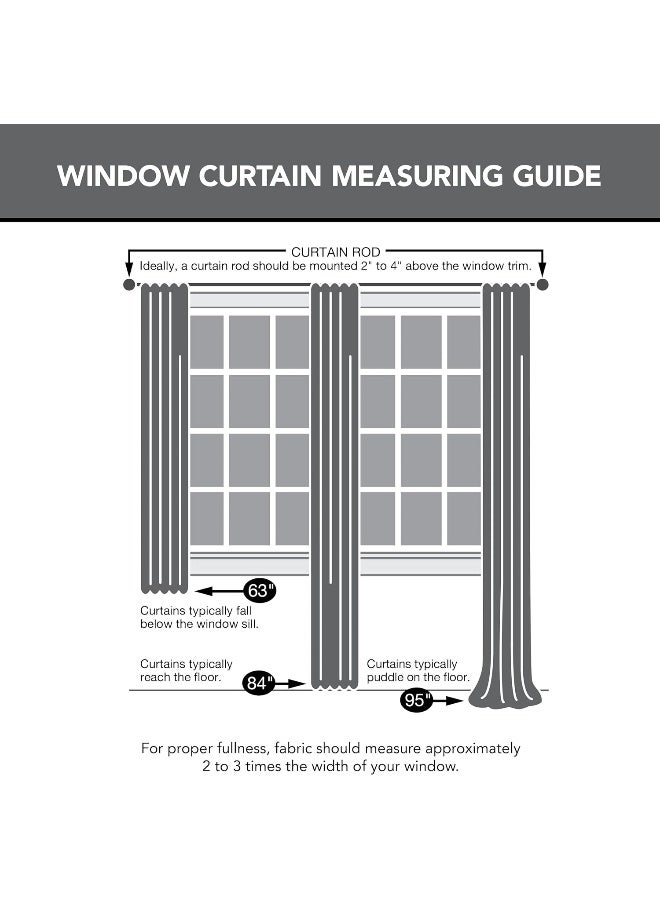 WINDOW CURTAIN MEASURING GUIDE

CURTAIN ROD
Ideally, a curtain rod should be mounted 2" to 4" above the window trim.

63"

Curtains typically fall below the window sill.

Curtains typically reach the floor.

84"

Curtains typically puddle on the floor.

95"

For proper fullness, fabric should measure approximately 2 to 3 times the width of your window.