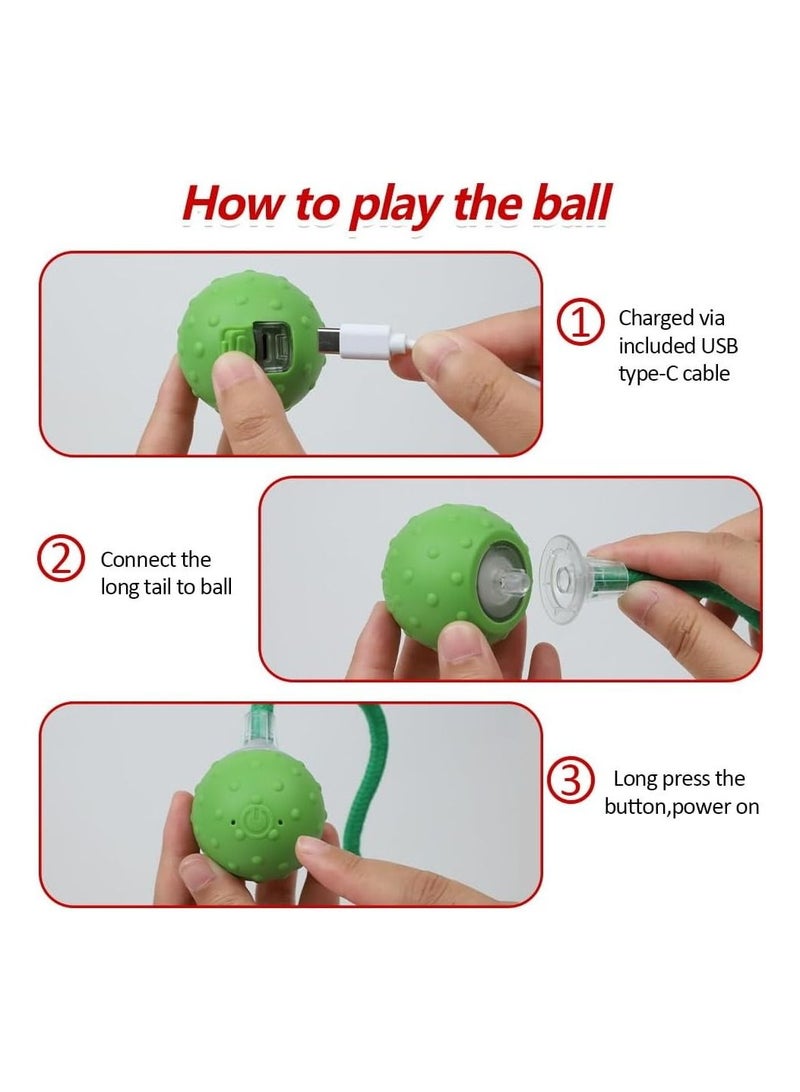 How to play the ball

1 Charged via included USB type-C cable

2 Connect the long tail to ball

3 Long press the button,power on