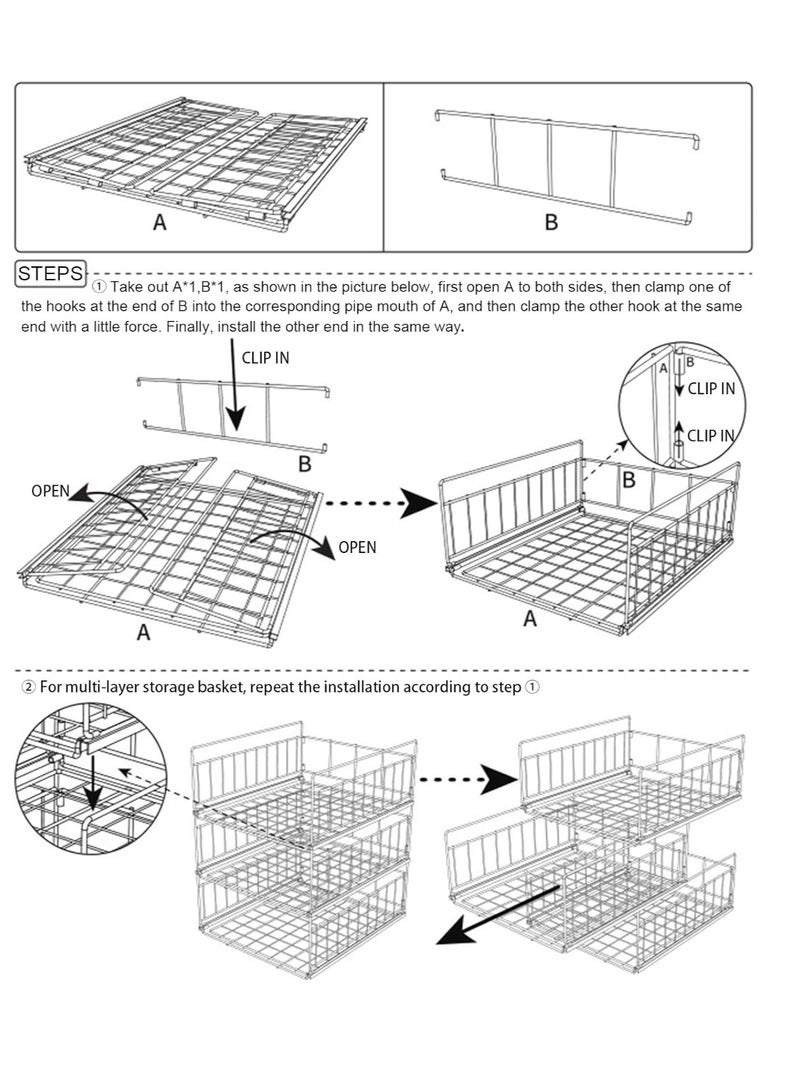 A

B

STEPS

① Take out A*1,B*1, as shown in the picture below, first open A to both sides, then clamp one of the hooks at the end of B into the corresponding pipe mouth of A, and then clamp the other hook at the same end with a little force. Finally, install the other end in the same way.

CLIP IN

B

OPEN

OPEN

A

A

B

CLIP IN

CLIP IN

B

A

② For multi-layer storage basket, repeat the installation according to step ①