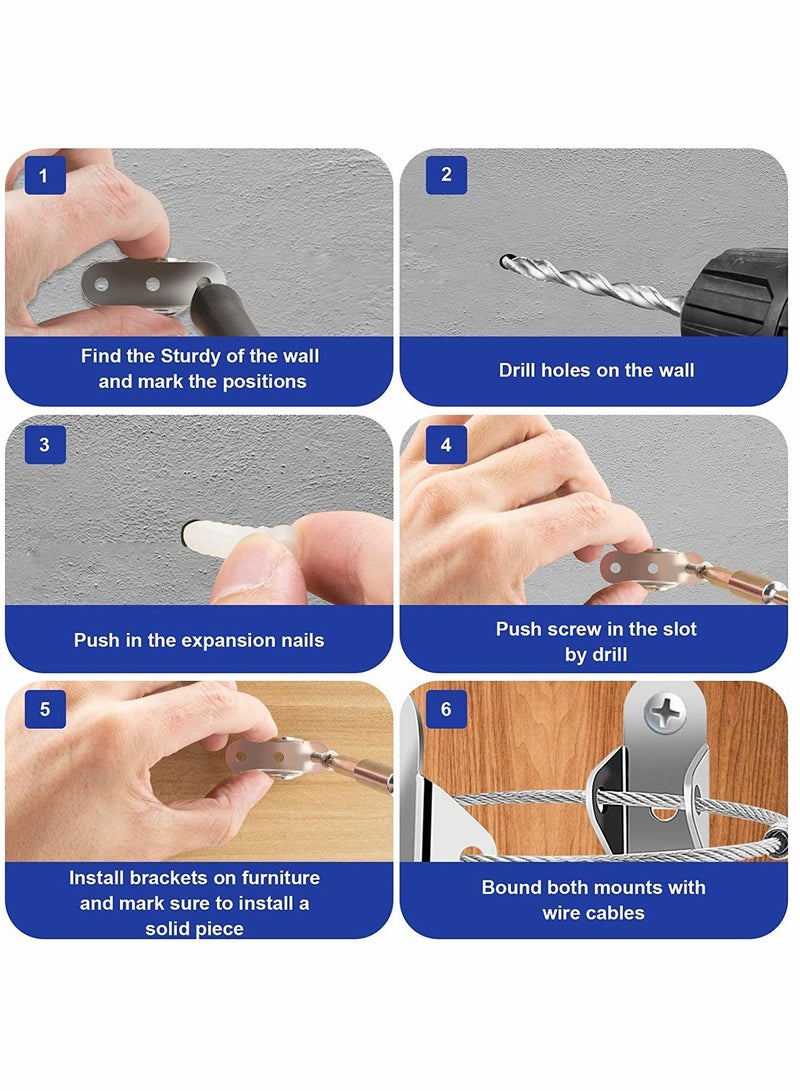 1
Find the Sturdy of the wall and mark the positions

2
Drill holes on the wall

3
Push in the expansion nails

4
Push screw in the slot by drill

5
Install brackets on furniture and mark sure to install a solid piece

6
Bound both mounts with wire cables