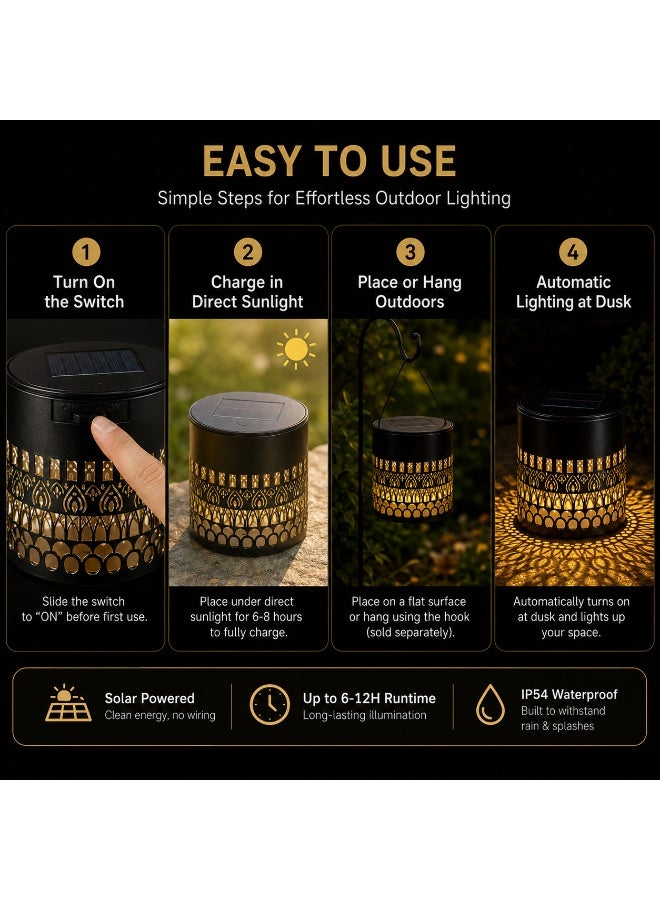 EASY TO USE

Simple Steps for Effortless Outdoor Lighting

1
Turn On the Switch

Slide the switch to "ON" before first use.

2
Charge in Direct Sunlight

Place under direct sunlight for 6-8 hours to fully charge.

3
Place or Hang Outdoors

Place on a flat surface or hang using the hook (sold separately).

4
Automatic Lighting at Dusk

Automatically turns on at dusk and lights up your space.

Solar Powered
Clean energy, no wiring

Up to 6-12H Runtime
Long-lasting illumination

IP54 Waterproof
Built to withstand rain & splashes