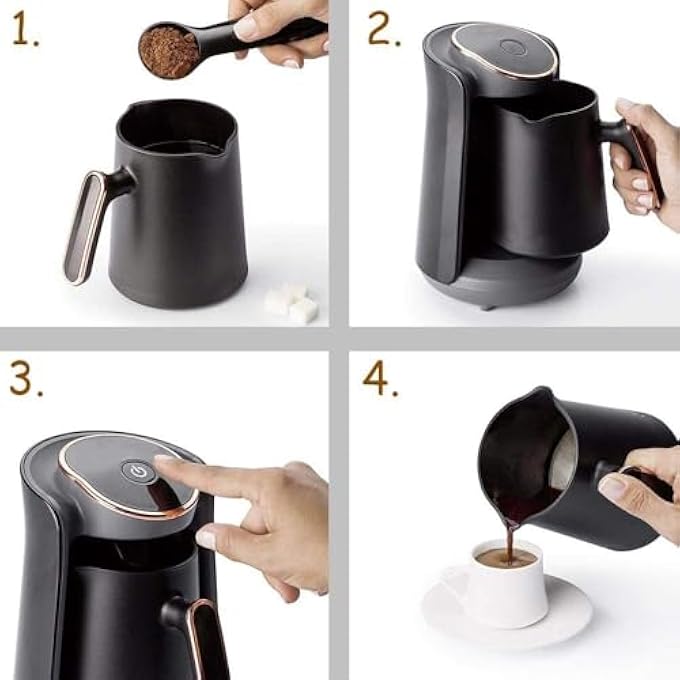 1.

2.

3.

4.