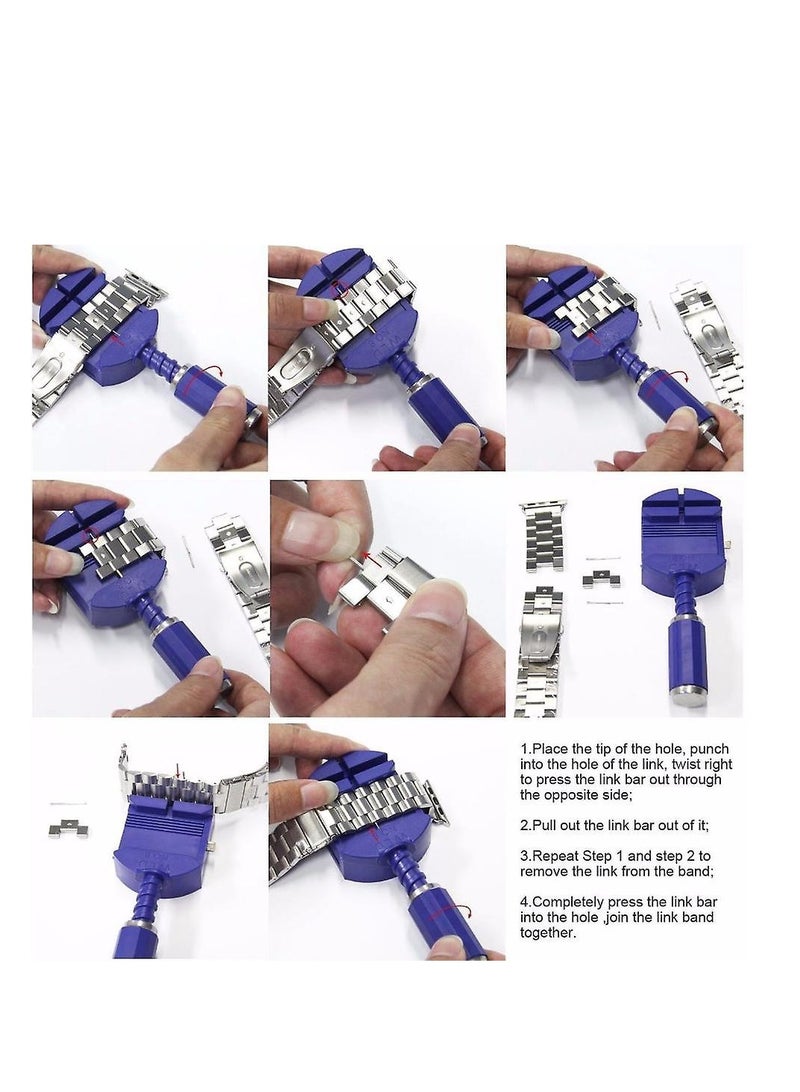 1.Place the tip of the hole, punch into the hole of the link, twist right to press the link bar out through the opposite side;

2.Pull out the link bar out of it;

3.Repeat Step 1 and step 2 to remove the link from the band;

4.Completely press the link bar into the hole ,join the link band together.