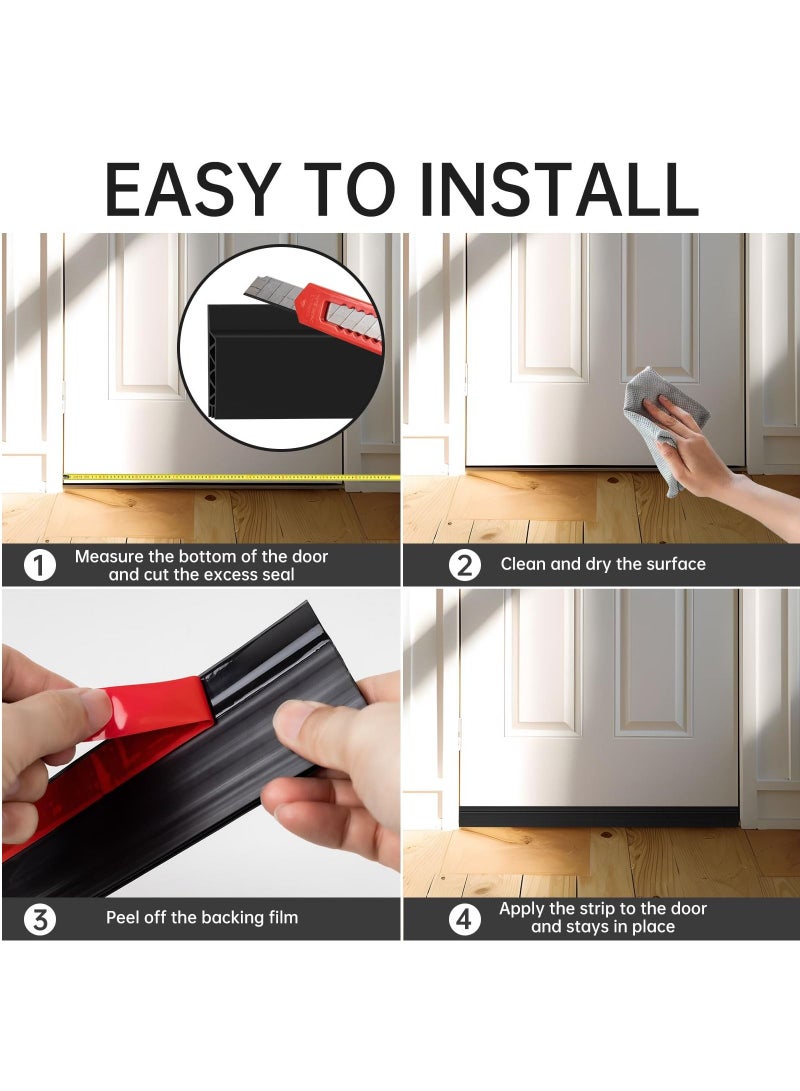 EASY TO INSTALL

1 Measure the bottom of the door and cut the excess seal

2 Clean and dry the surface

3 Peel off the backing film

4 Apply the strip to the door and stays in place