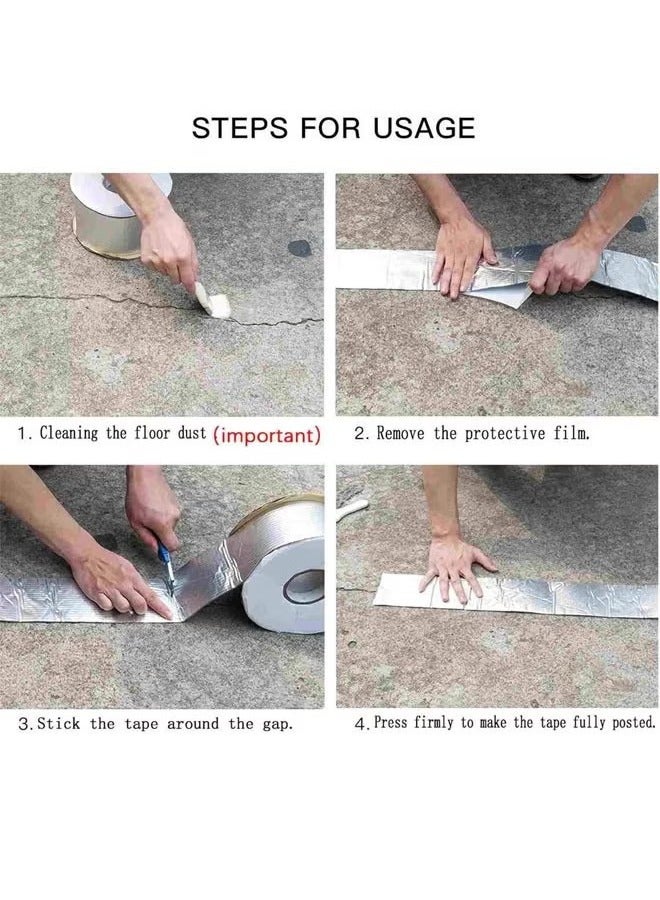 STEPS FOR USAGE

1. Cleaning the floor dust (important)

2. Remove the protective film.

3. Stick the tape around the gap.

4. Press firmly to make the tape fully posted.