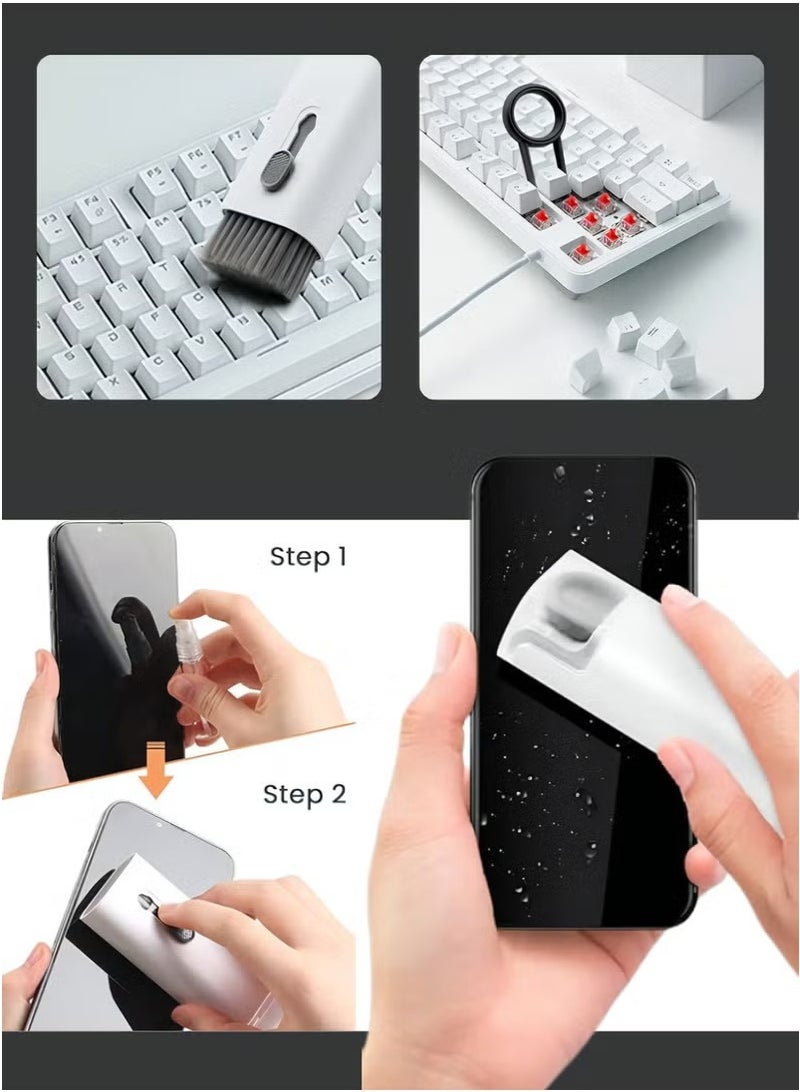 Step 1

Step 2