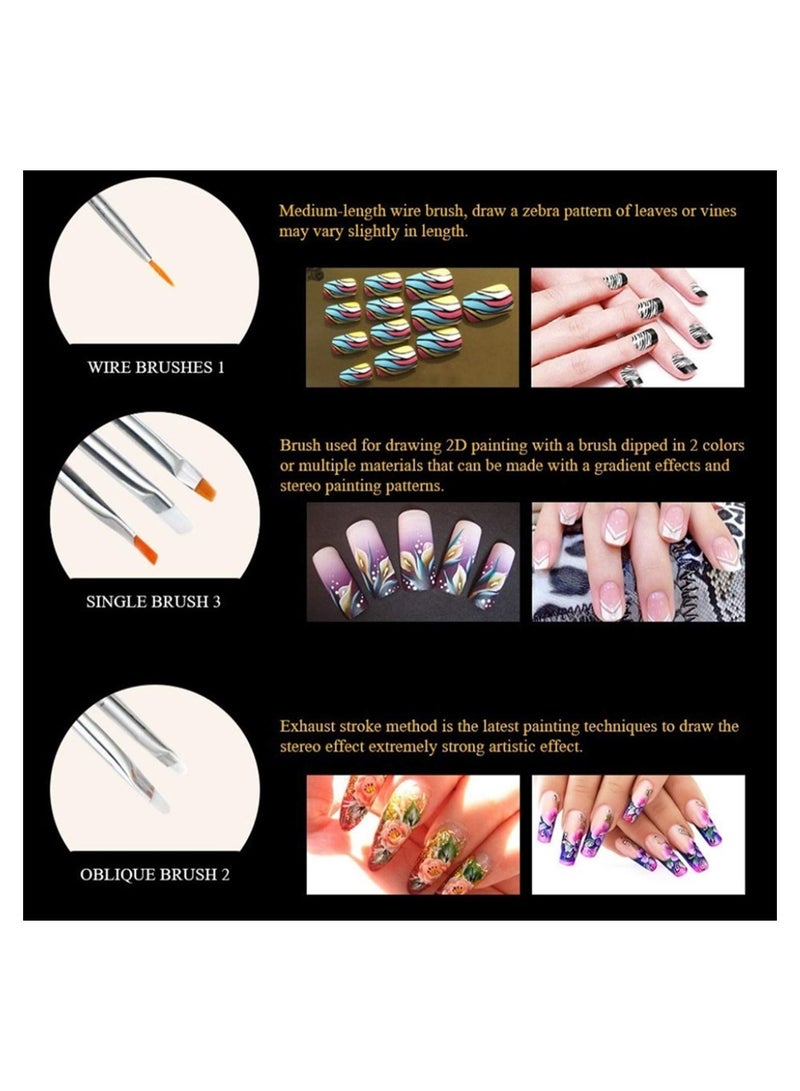 WIRE BRUSHES 1

Medium-length wire brush, draw a zebra pattern of leaves or vines may vary slightly in length.

SINGLE BRUSH 3

Brush used for drawing 2D painting with a brush dipped in 2 colors or multiple materials that can be made with a gradient effects and stereo painting patterns.

OBLIQUE BRUSH 2

Exhaust stroke method is the latest painting techniques to draw the stereo effect extremely strong artistic effect.