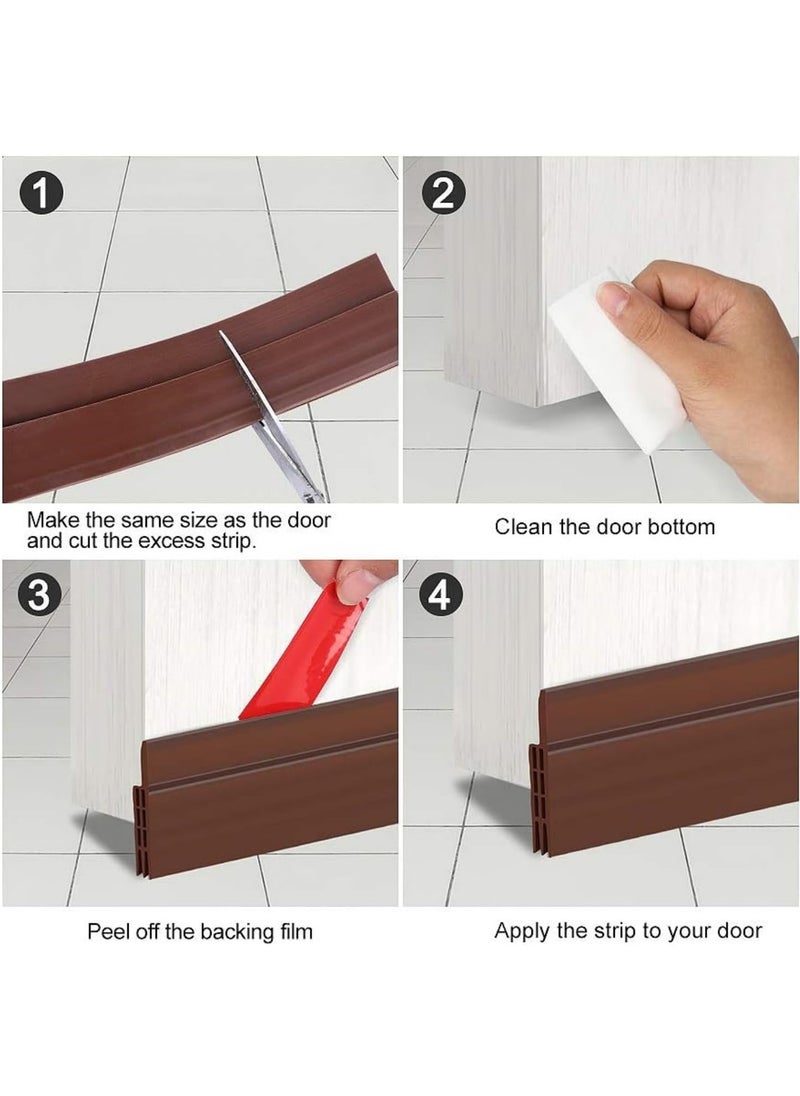 1

Make the same size as the door and cut the excess strip.

2

Clean the door bottom

3

Peel off the backing film

4

Apply the strip to your door