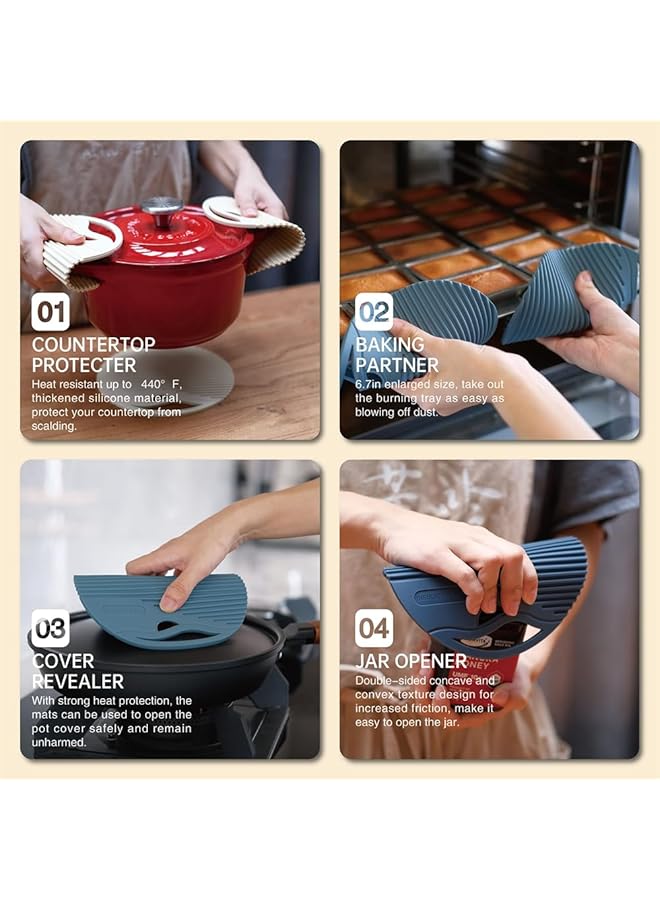 01
COUNTERTOP PROTECTER
Heat resistant up to 440° F, thickened silicone material, protect your countertop from scalding.

02
BAKING PARTNER
6.7in enlarged size, take out the burning tray as easy as blowing off dust.

03
COVER REVEALER
With strong heat protection, the mats can be used to open the pot cover safely and remain unharmed.

04
JAR OPENER
Double-sided concave and convex texture design for increased friction, make it easy to open the jar.