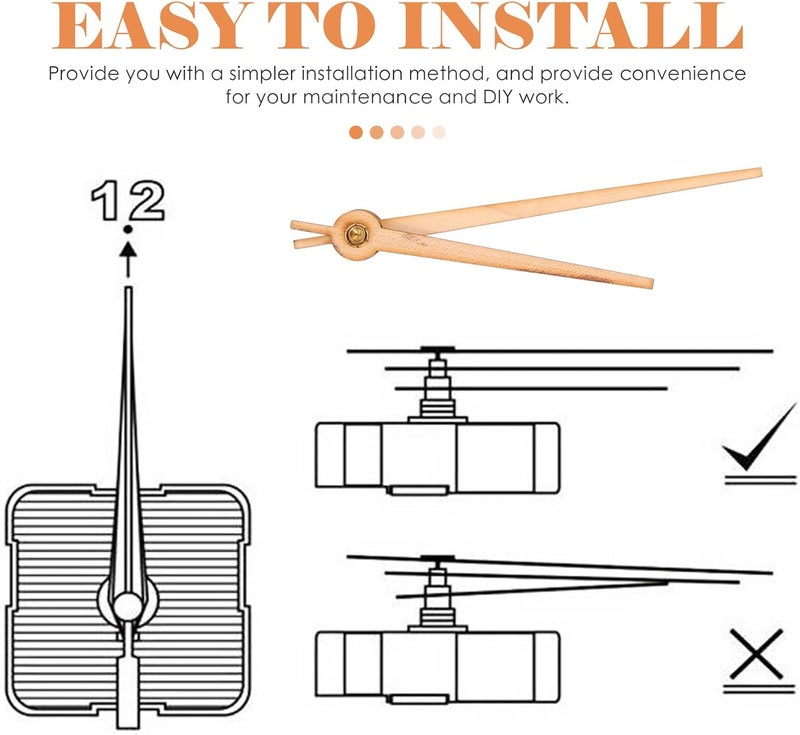 EASY TO INSTALL

Provide you with a simpler installation method, and provide convenience for your maintenance and DIY work.

12