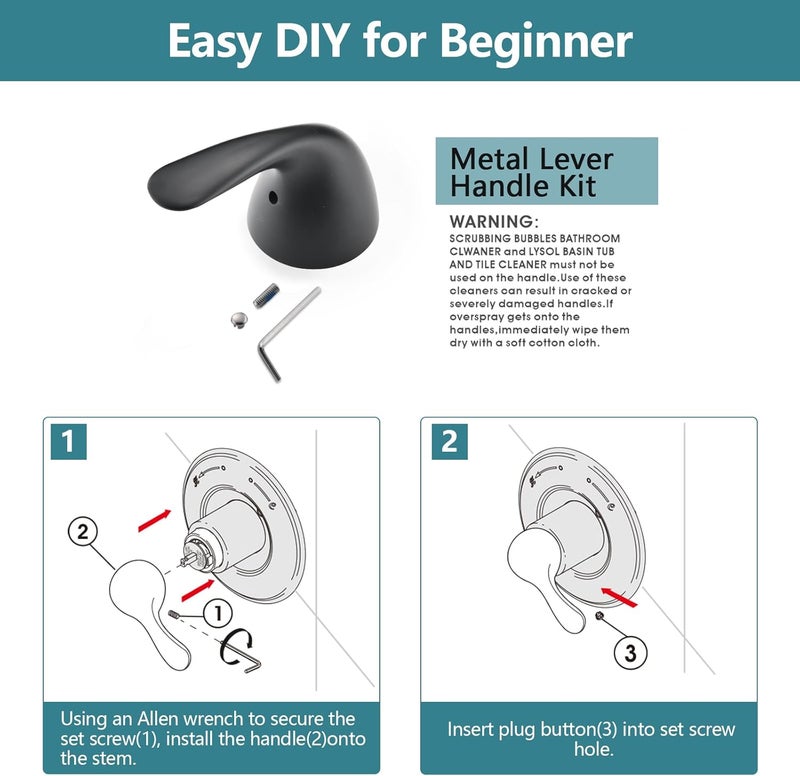 Easy DIY for Beginner

Metal Lever Handle Kit

WARNING:
SCRUBBING BUBBLES BATHROOM CLWANER and LYSOL BASIN TUB AND TILE CLEANER must not be used on the handle.Use of these cleaners can result in cracked or severely damaged handles.If overspray gets onto the handles,immediately wipe them dry with a soft cotton cloth.

1

2

1

Using an Allen wrench to secure the set screw(1), install the handle(2)onto the stem.

2

3

Insert plug button(3) into set screw hole.