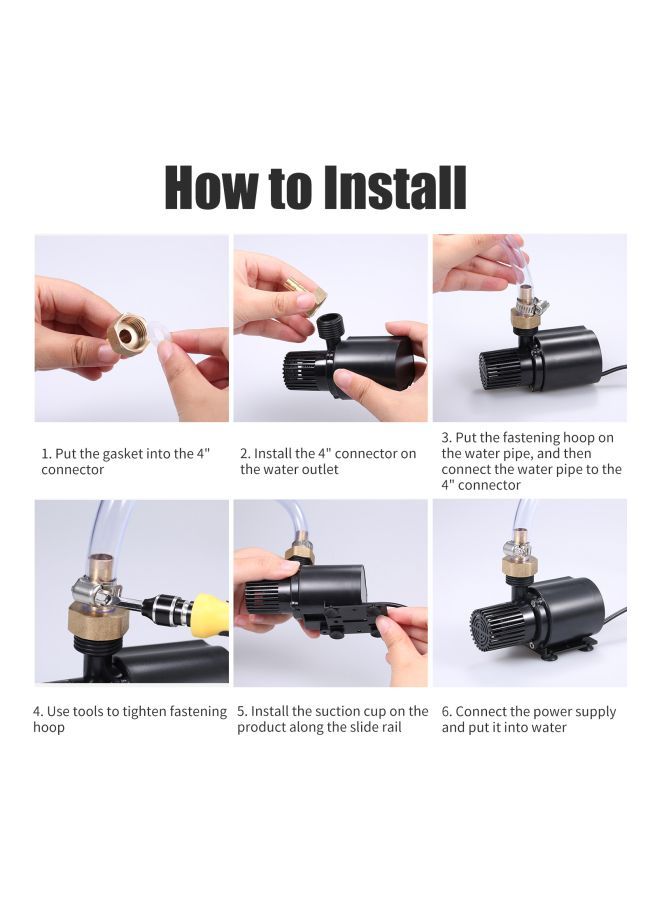 How to Install

1. Put the gasket into the 4" connector

2. Install the 4" connector on the water outlet

3. Put the fastening hoop on the water pipe, and then connect the water pipe to the 4" connector

4. Use tools to tighten fastening hoop

5. Install the suction cup on the product along the slide rail

6. Connect the power supply and put it into water