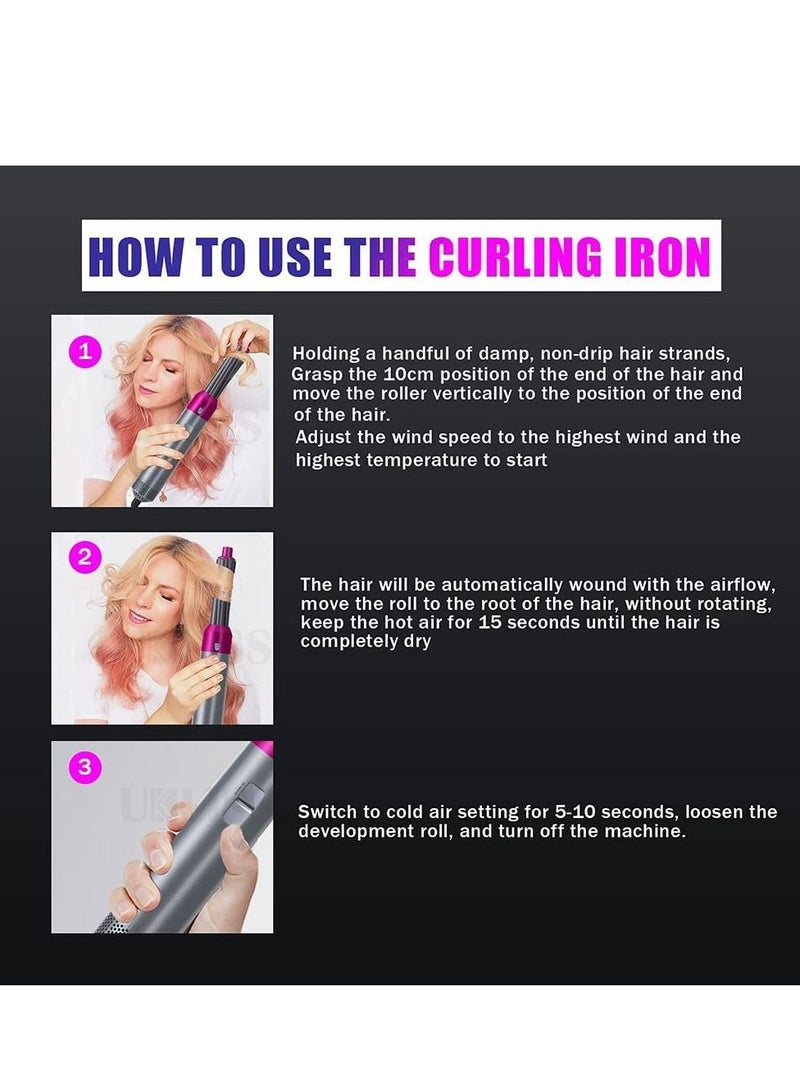 HOW TO USE THE CURLING IRON

1

Holding a handful of damp, non-drip hair strands, Grasp the 10cm position of the end of the hair and move the roller vertically to the position of the end of the hair.
Adjust the wind speed to the highest wind and the highest temperature to start

2

The hair will be automatically wound with the airflow, move the roll to the root of the hair, without rotating, keep the hot air for 15 seconds until the hair is completely dry

3

Switch to cold air setting for 5-10 seconds, loosen the development roll, and turn off the machine.