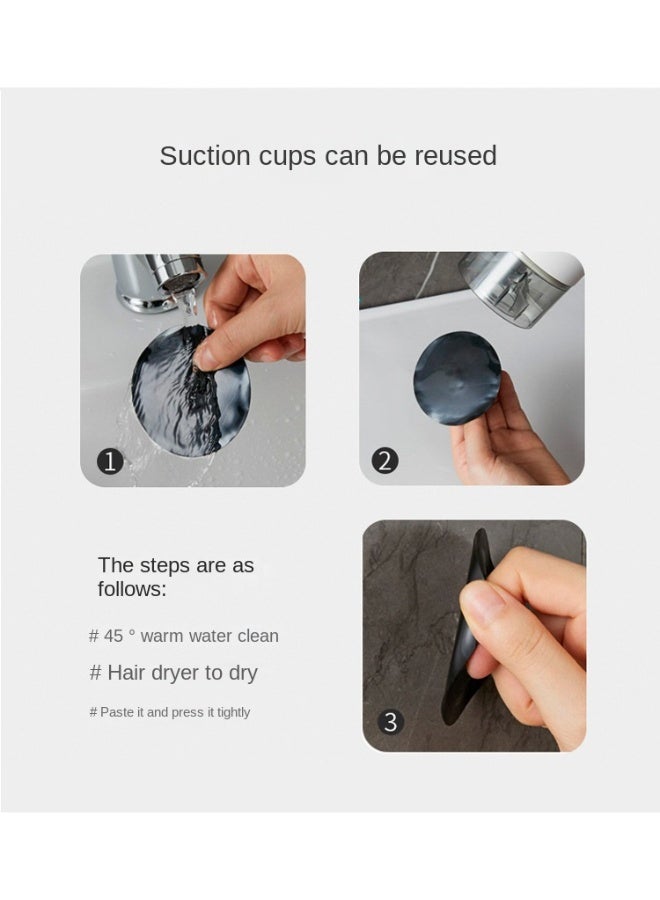 Suction cups can be reused

1

2

The steps are as follows:

# 45 ° warm water clean

# Hair dryer to dry

# Paste it and press it tightly

3