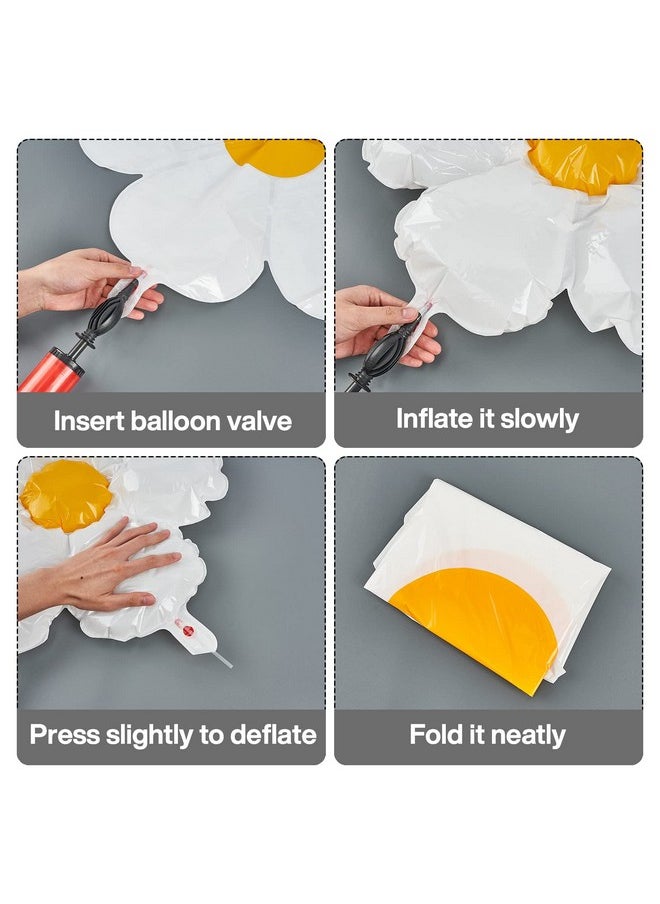 Insert balloon valve

Inflate it slowly

Press slightly to deflate

Fold it neatly