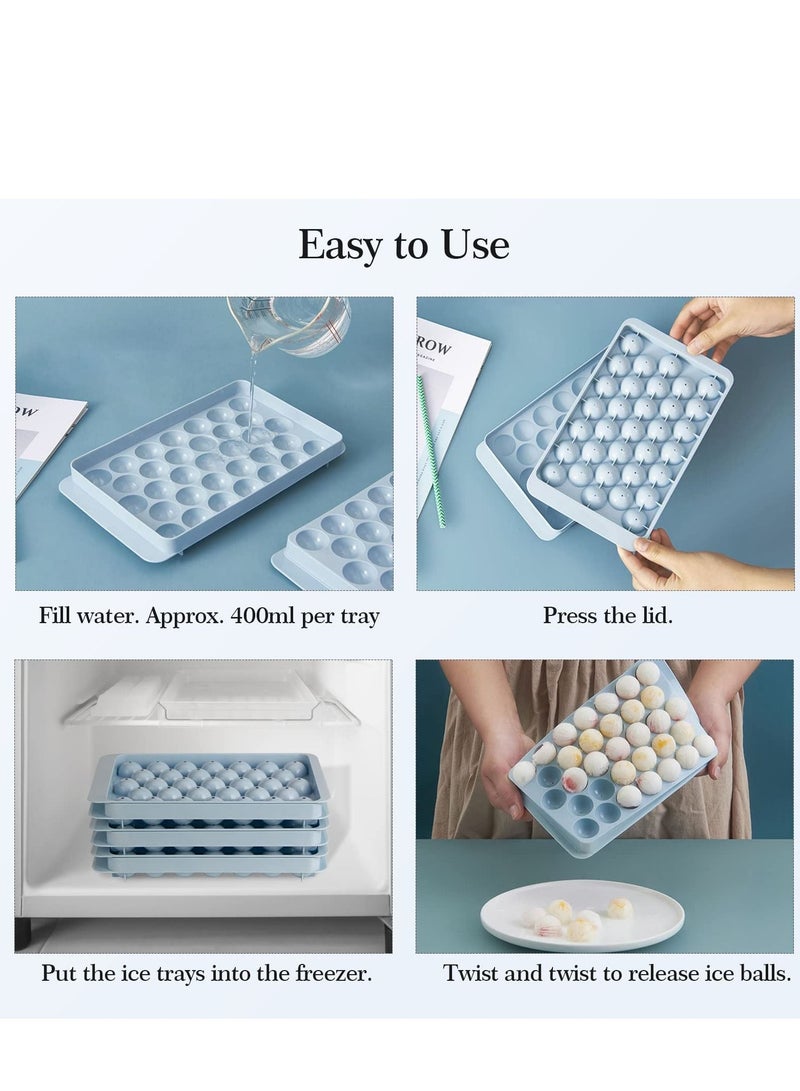 Easy to Use

ROW

ROW

Fill water. Approx. 400ml per tray

Press the lid.

Put the ice trays into the freezer.

Twist and twist to release ice balls.