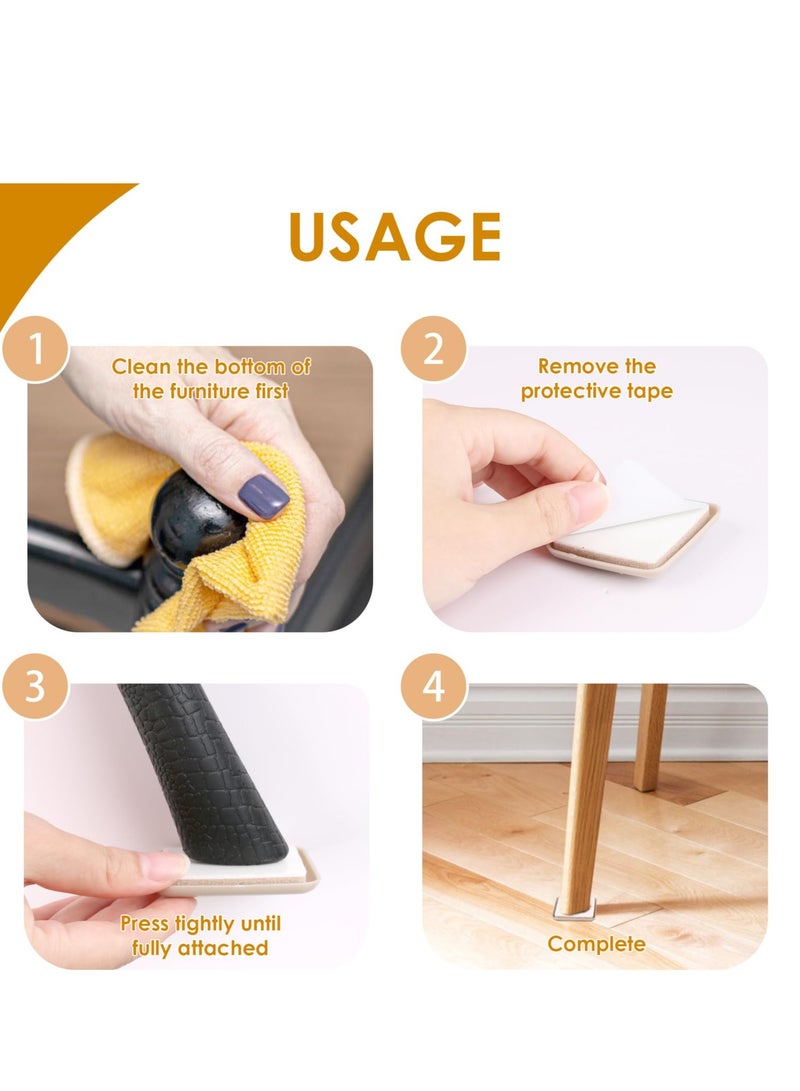 USAGE

1
Clean the bottom of the furniture first

2
Remove the protective tape

3
Press tightly until fully attached

4
Complete