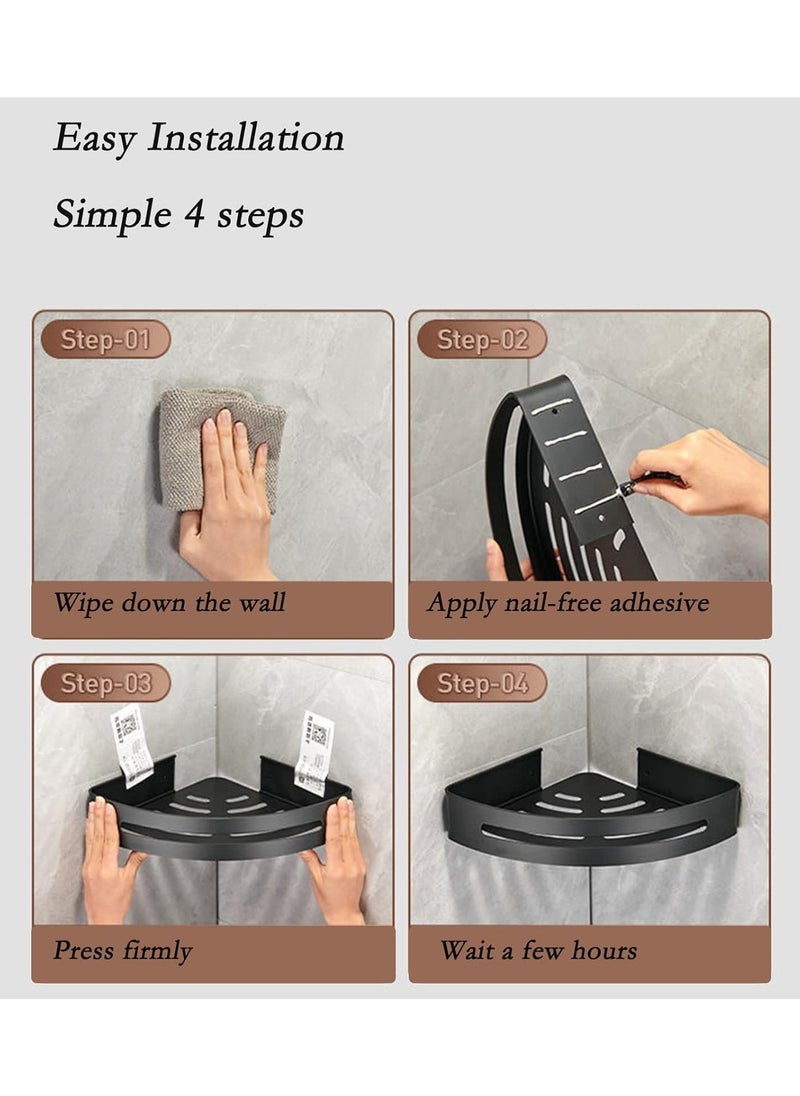 Easy Installation

Simple 4 steps

Step-01

Wipe down the wall

Step-02

Apply nail-free adhesive

Step-03

Press firmly

Step-04

Wait a few hours