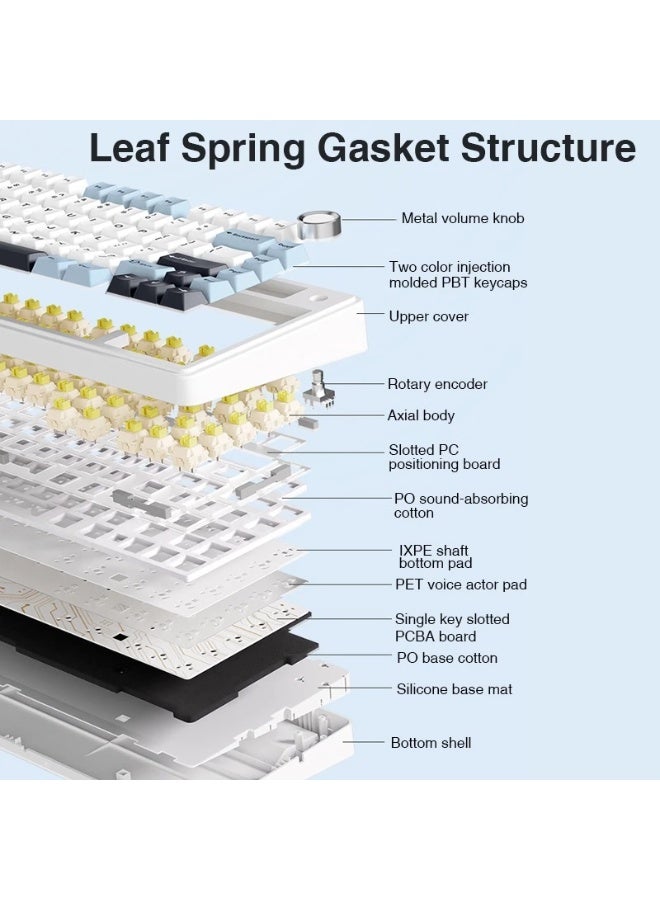 Leaf Spring Gasket Structure

Metal volume knob

Two color injection molded PBT keycaps

Upper cover

Rotary encoder

Axial body

Slotted PC positioning board

PO sound-absorbing cotton

IXPE shaft bottom pad

PET voice actor pad

Single key slotted PCBA board

PO base cotton

Silicone base mat

Bottom shell