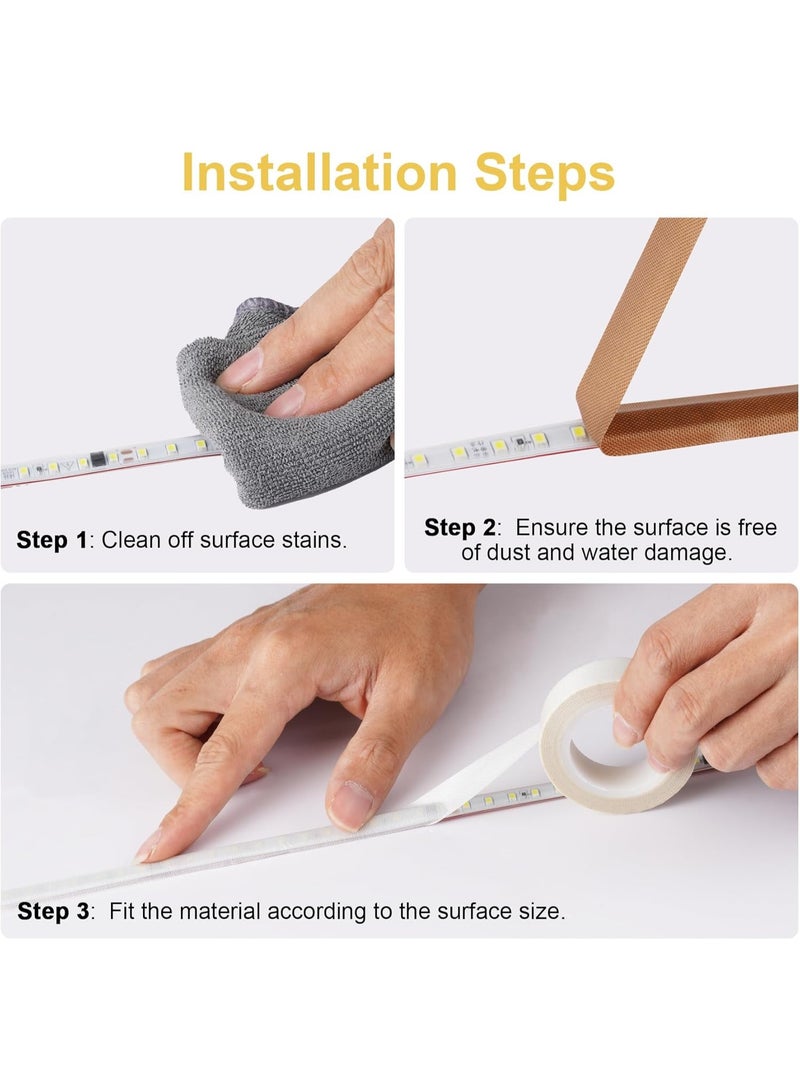 Installation Steps

Step 1: Clean off surface stains.

Step 2: Ensure the surface is free of dust and water damage.

Step 3: Fit the material according to the surface size.