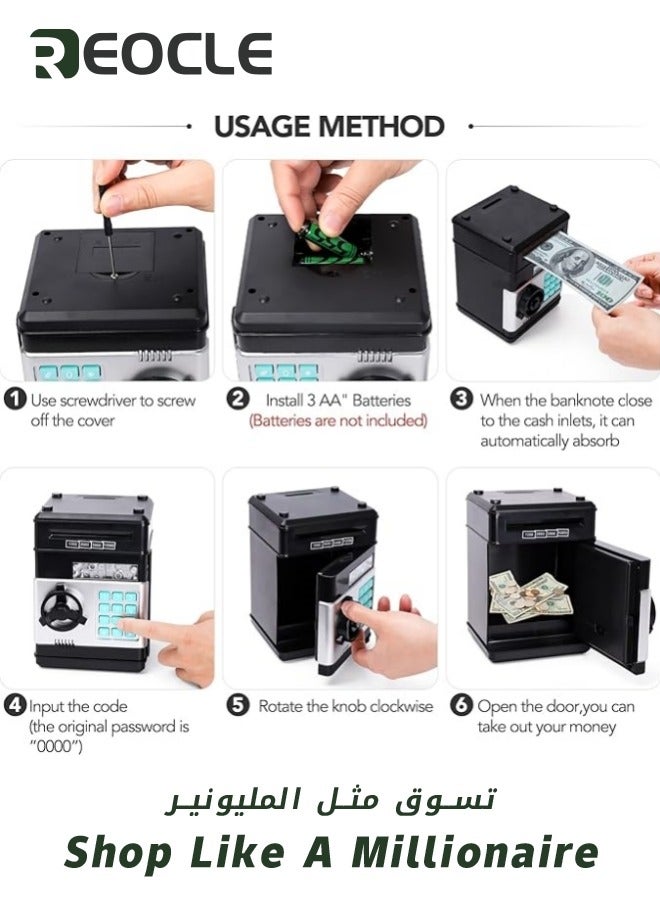 REOCLE

USAGE METHOD

1 Use screwdriver to screw off the cover

2 Install 3 AA" Batteries (Batteries are not included)

3 When the banknote close to the cash inlets, it can automatically absorb

4 Input the code (the original password is "0000")

5 Rotate the knob clockwise

6 Open the door,you can take out your money

تسوق مثل المليونير

Shop Like A Millionaire