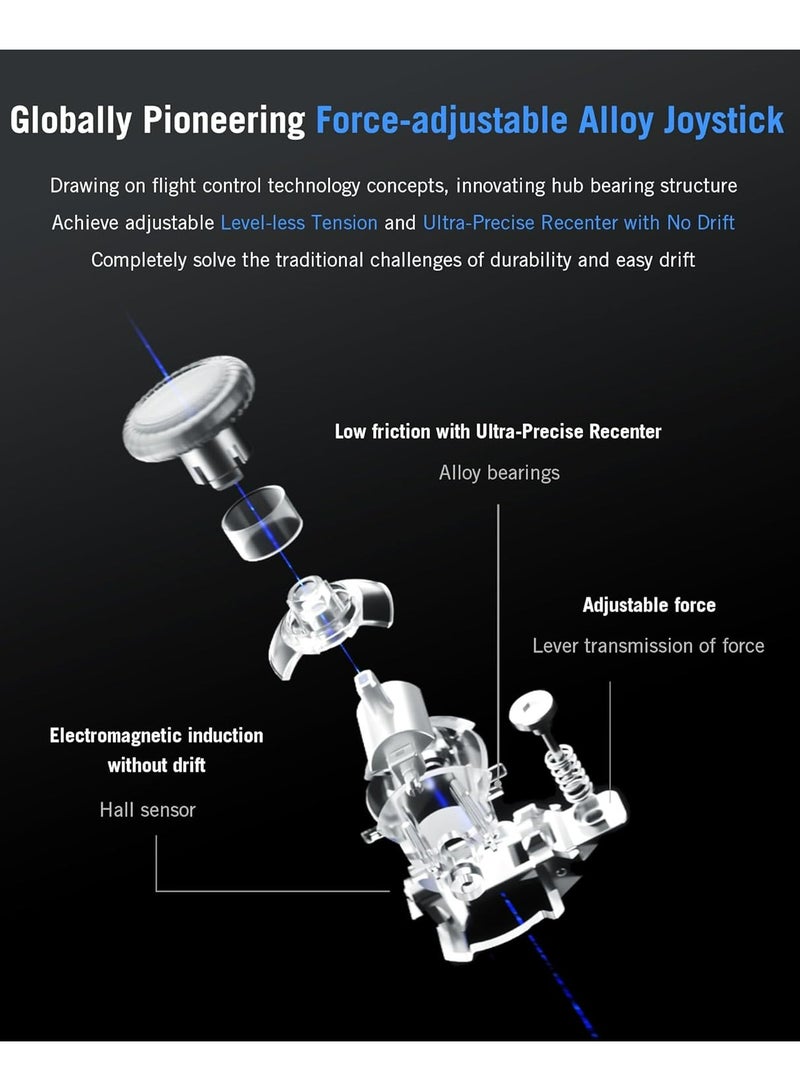 Globally Pioneering Force-adjustable Alloy Joystick

Drawing on flight control technology concepts, innovating hub bearing structure
Achieve adjustable Level-less Tension and Ultra-Precise Recenter with No Drift
Completely solve the traditional challenges of durability and easy drift

Low friction with Ultra-Precise Recenter
Alloy bearings

Adjustable force
Lever transmission of force

Electromagnetic induction without drift
Hall sensor