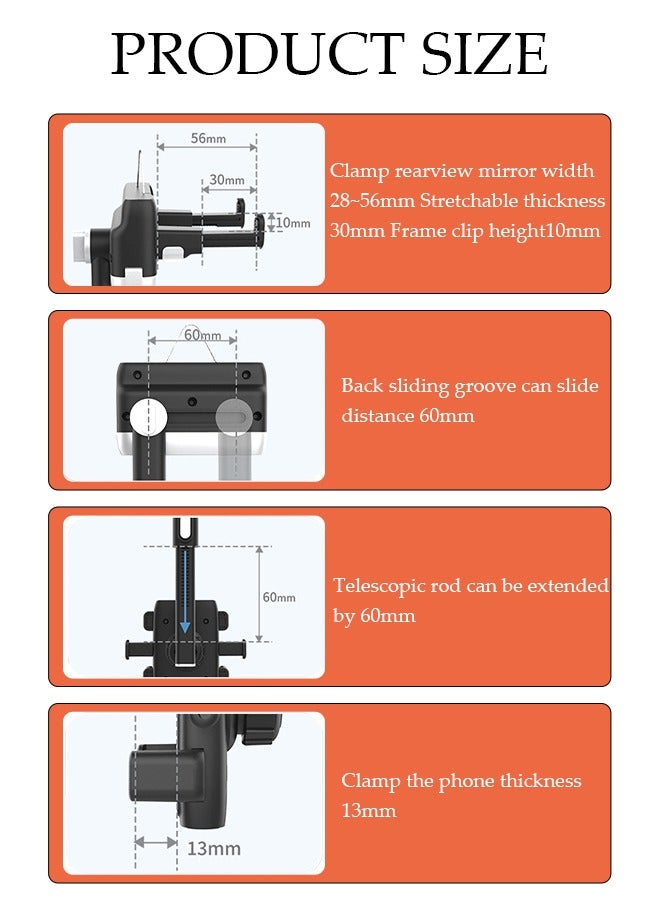 PRODUCT SIZE

56mm

30mm

10mm

Clamp rearview mirror width 28~56mm Stretchable thickness 30mm Frame clip height10mm

60mm

Back sliding groove can slide distance 60mm

60mm

Telescopic rod can be extended by 60mm

13mm

Clamp the phone thickness 13mm