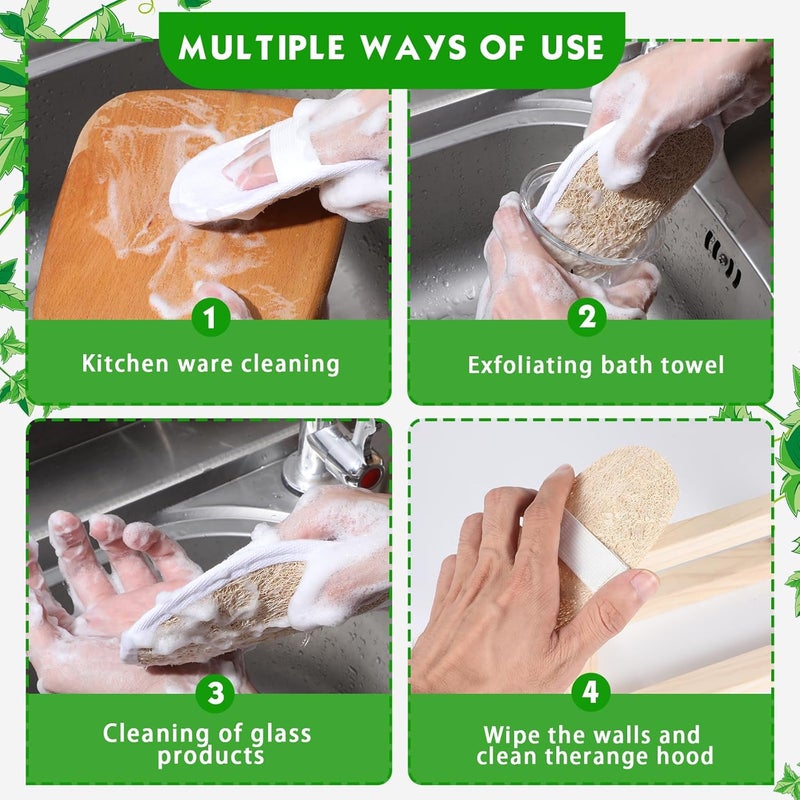 MULTIPLE WAYS OF USE

1
Kitchen ware cleaning

2
Exfoliating bath towel

3
Cleaning of glass products

4
Wipe the walls and clean therange hood