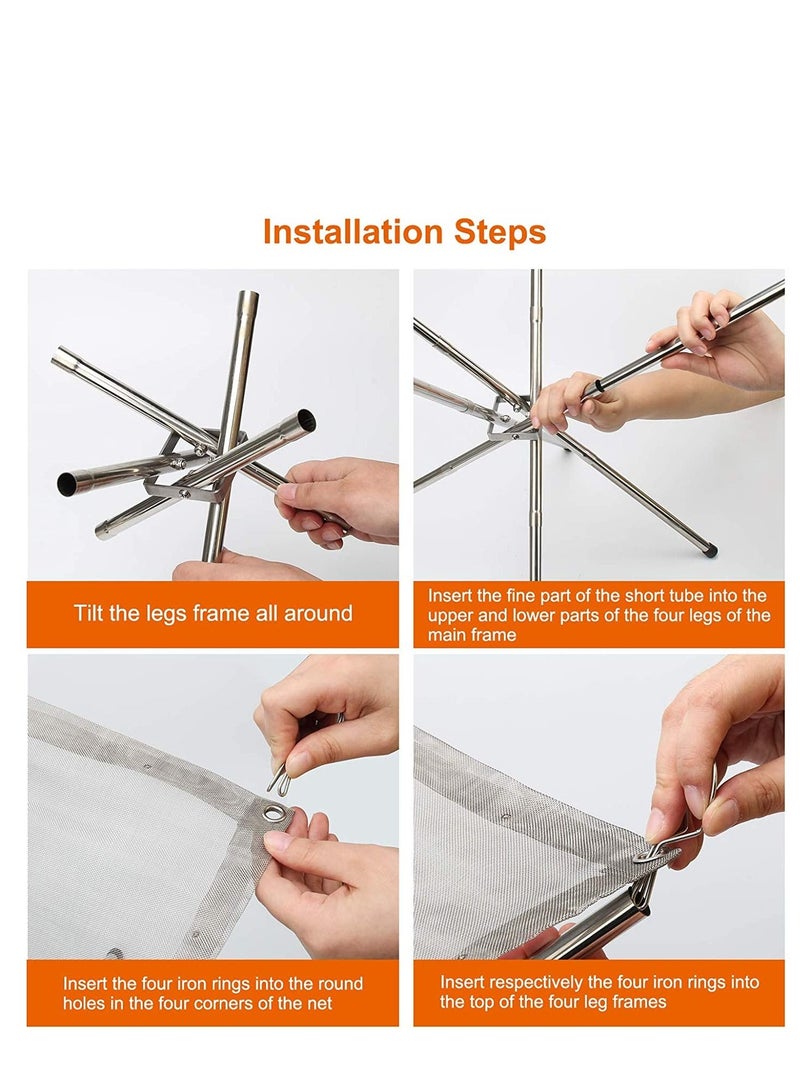 Installation Steps

Tilt the legs frame all around

Insert the fine part of the short tube into the upper and lower parts of the four legs of the main frame

Insert the four iron rings into the round holes in the four corners of the net

Insert respectively the four iron rings into the top of the four leg frames