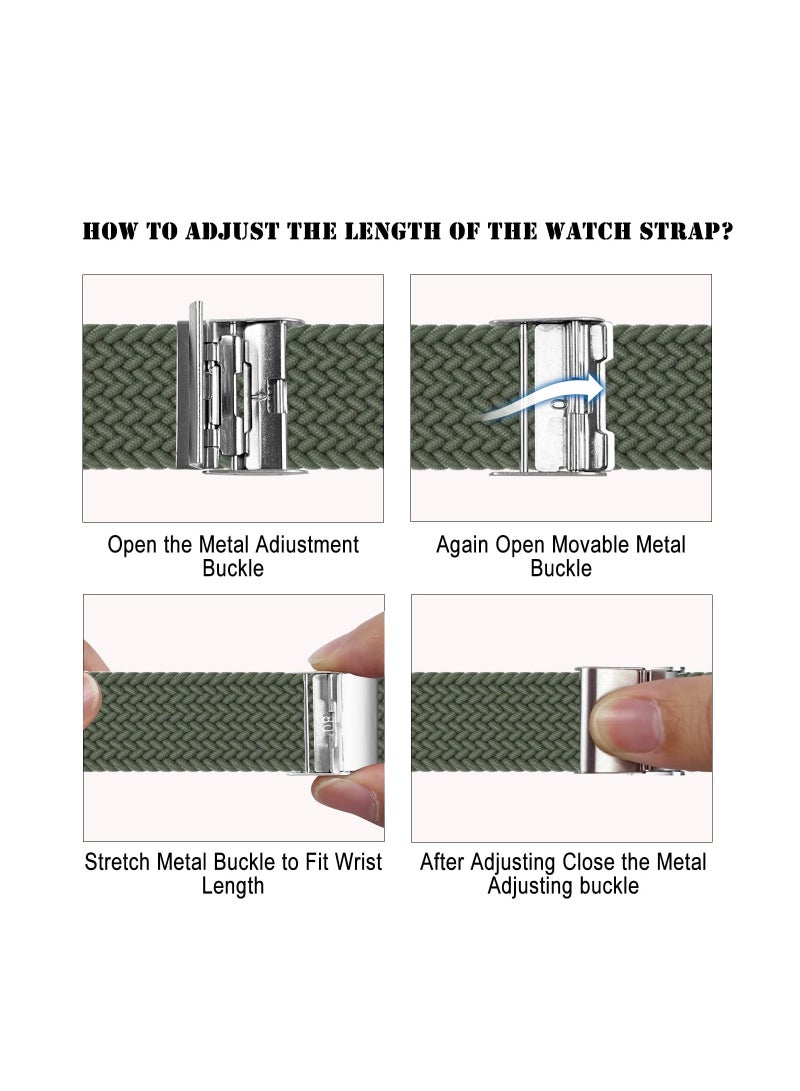 HOW TO ADJUST THE LENGTH OF THE WATCH STRAP?

Open the Metal Adiustment Buckle

Again Open Movable Metal Buckle

Stretch Metal Buckle to Fit Wrist Length

After Adjusting Close the Metal Adjusting buckle