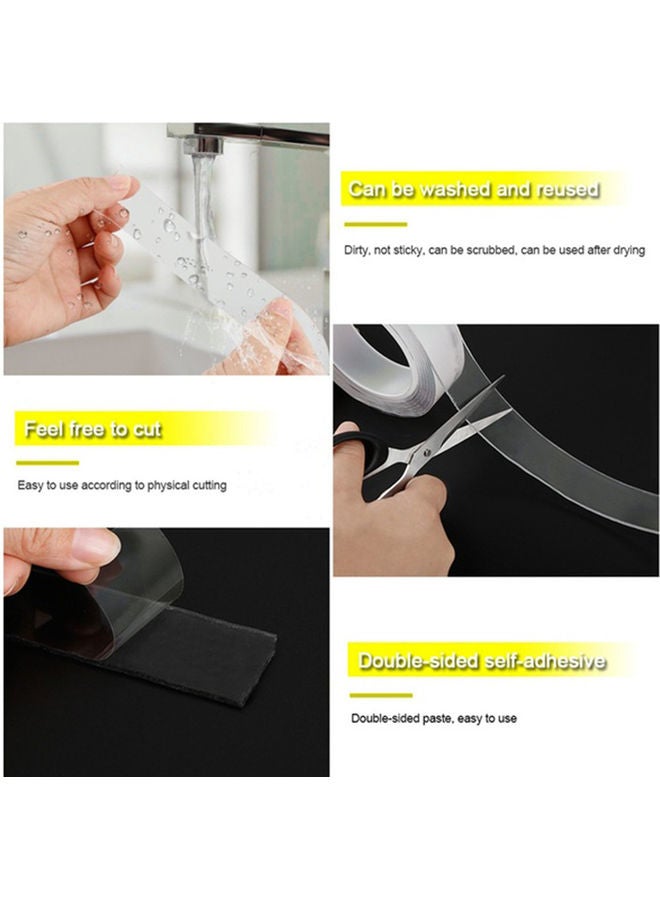 Can be washed and reused

Dirty, not sticky, can be scrubbed, can be used after drying

Feel free to cut

Easy to use according to physical cutting

Double-sided self-adhesive

Double-sided paste, easy to use