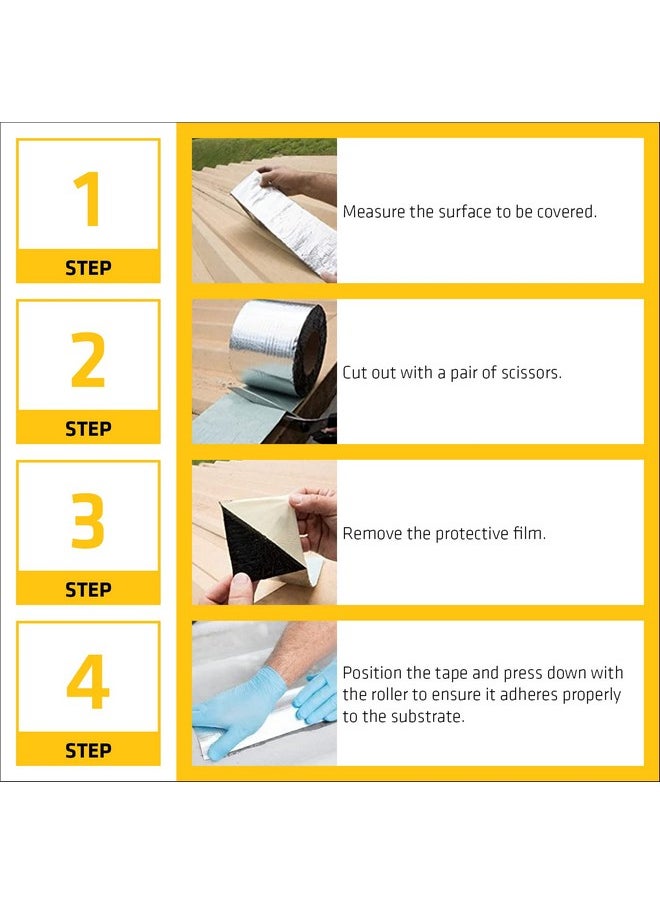 1
STEP

Measure the surface to be covered.

2
STEP

Cut out with a pair of scissors.

3
STEP

Remove the protective film.

4
STEP

Position the tape and press down with the roller to ensure it adheres properly to the substrate.