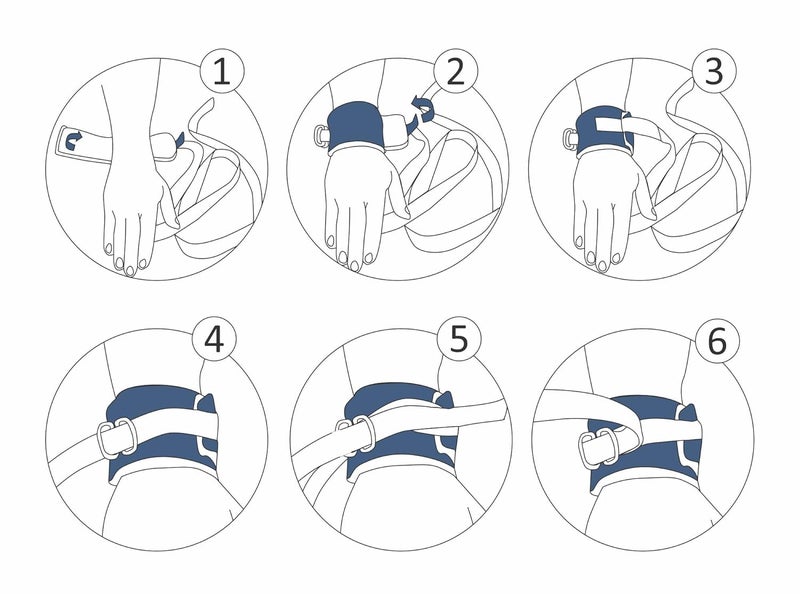 1
2
3
4
5
6