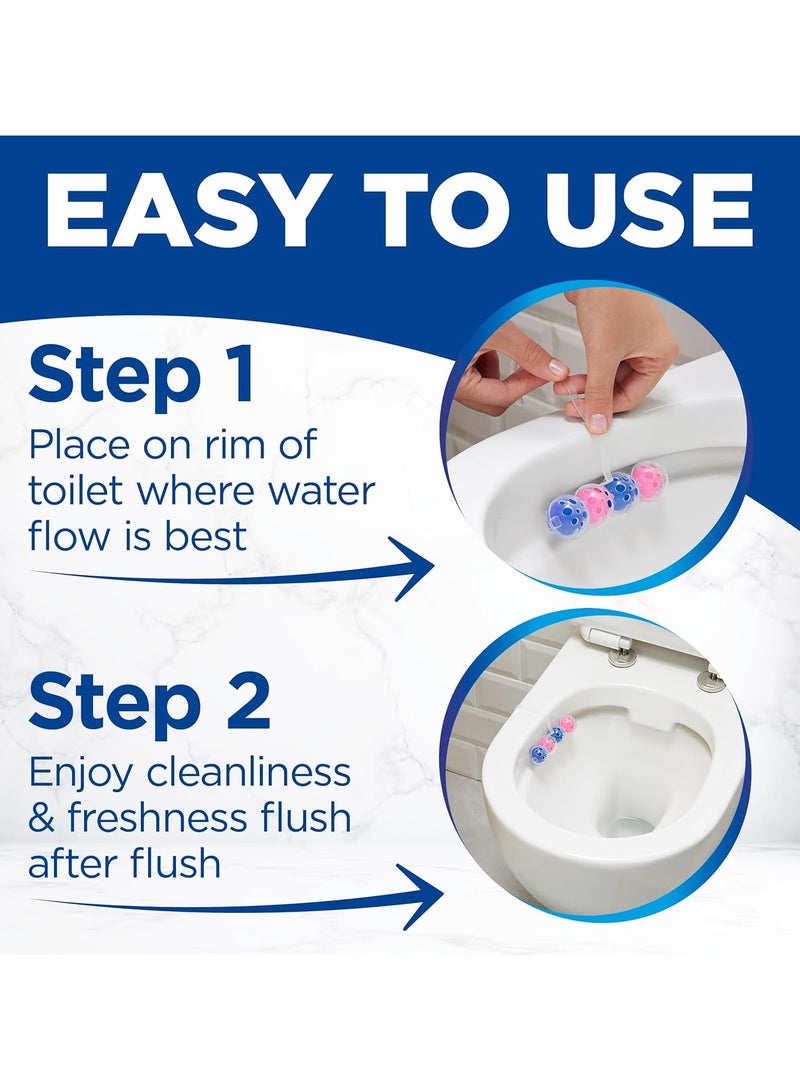 EASY TO USE

Step 1
Place on rim of toilet where water flow is best

Step 2
Enjoy cleanliness & freshness flush after flush