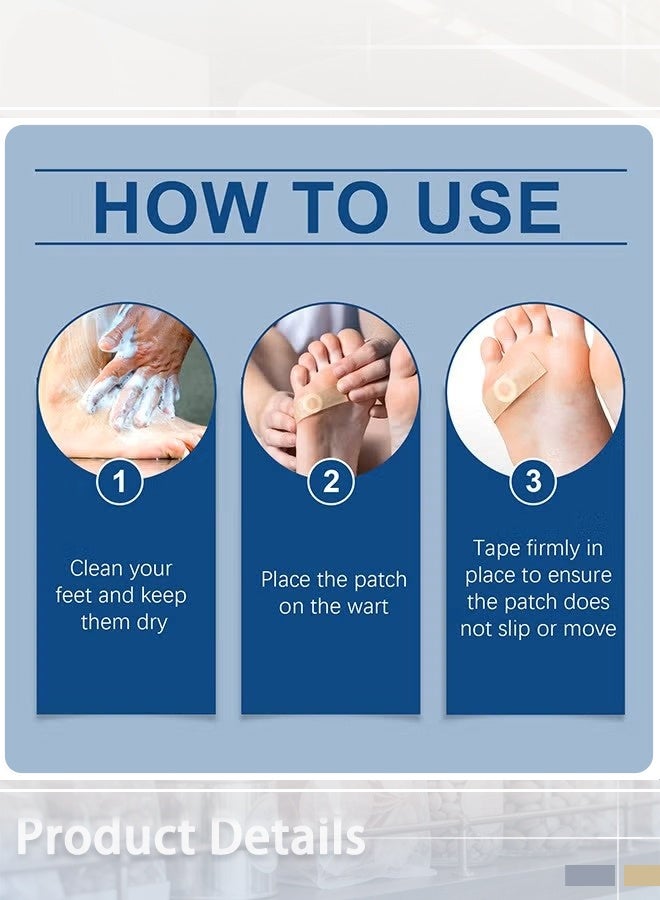 HOW TO USE

1

Clean your feet and keep them dry

2

Place the patch on the wart

3

Tape firmly in place to ensure the patch does not slip or move

Product Details