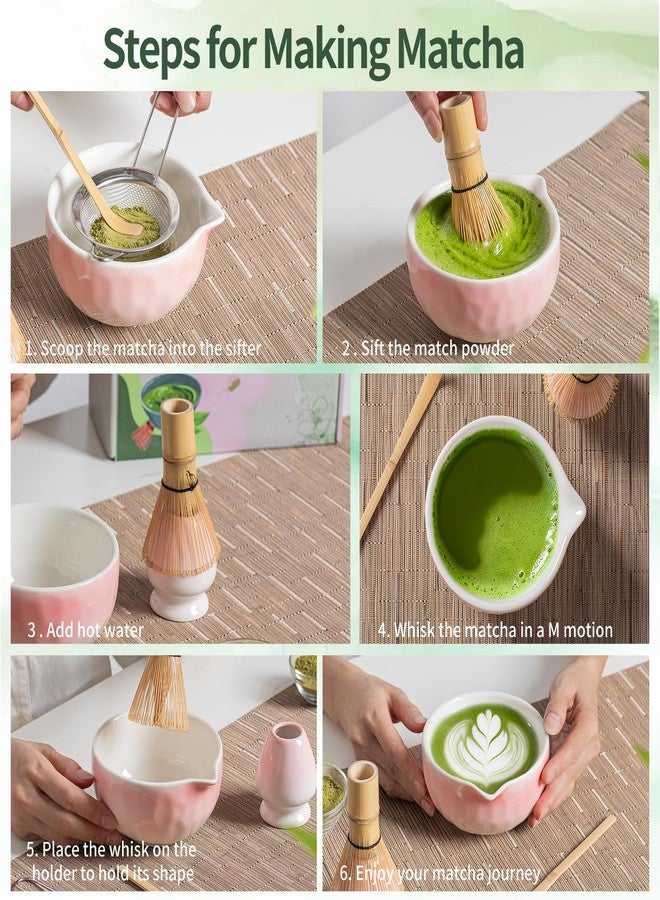 Steps for Making Matcha

1. Scoop the matcha into the sifter

2 . Sift the match powder

3 . Add hot water

4. Whisk the matcha in a M motion

5. Place the whisk on the holder to hold its shape

6. Enjoy your matcha journey