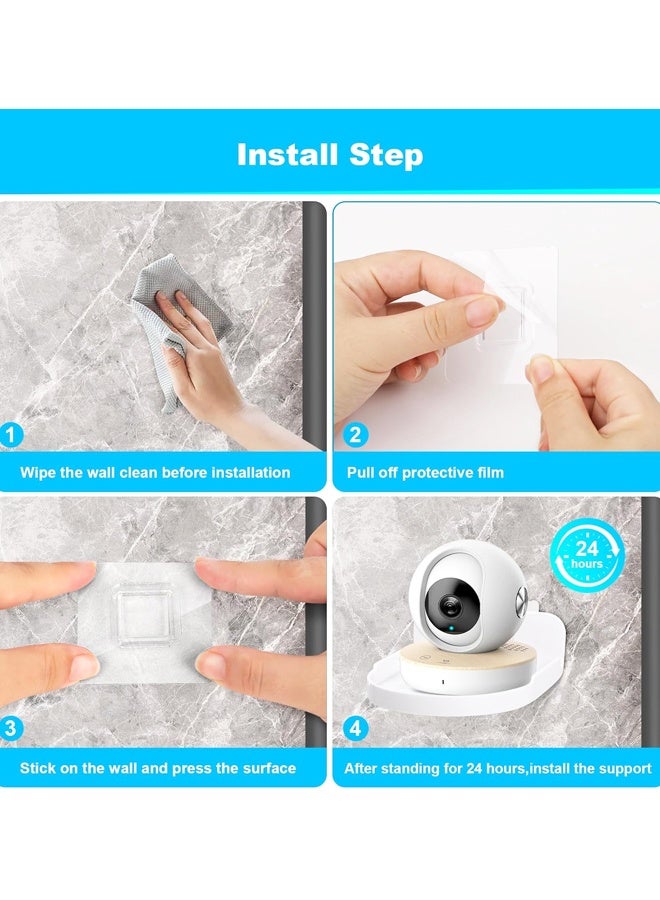 Install Step

1

Wipe the wall clean before installation

2

Pull off protective film

3

Stick on the wall and press the surface

24 hours

4

After standing for 24 hours,install the support