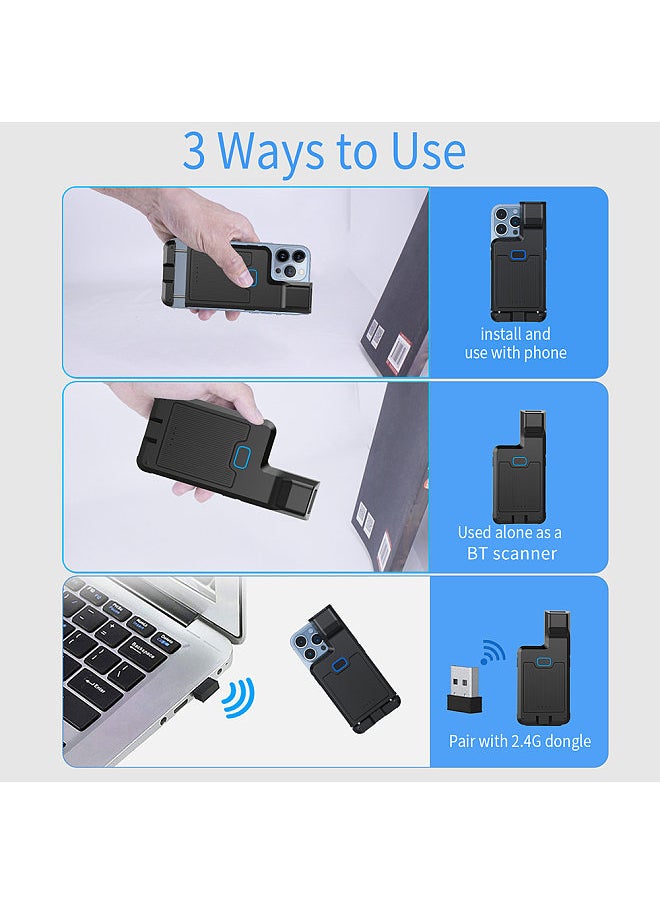 3 Ways to Use

install and use with phone

Used alone as a BT scanner

Backspace

Enter

Pair with 2.4G dongle