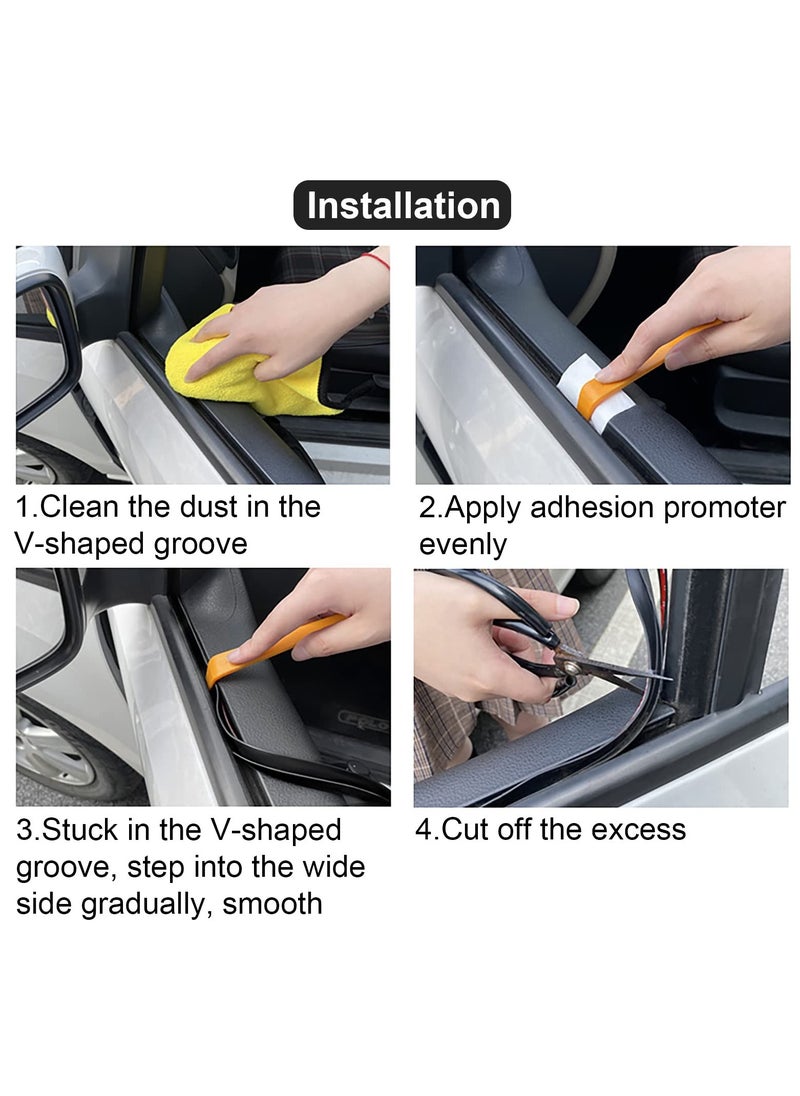 Installation

1.Clean the dust in the V-shaped groove

2.Apply adhesion promoter evenly

3.Stuck in the V-shaped groove, step into the wide side gradually, smooth

4.Cut off the excess