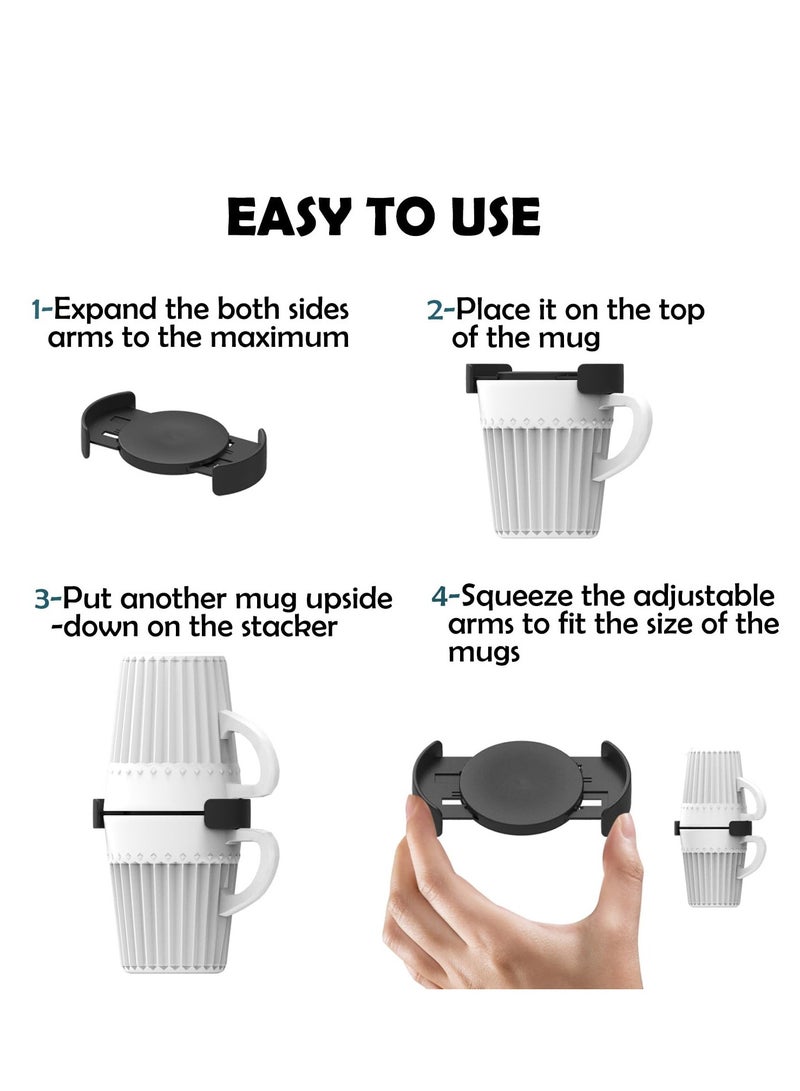 EASY TO USE

1-Expand the both sides arms to the maximum

2-Place it on the top of the mug

3-Put another mug upside -down on the stacker

4-Squeeze the adjustable arms to fit the size of the mugs