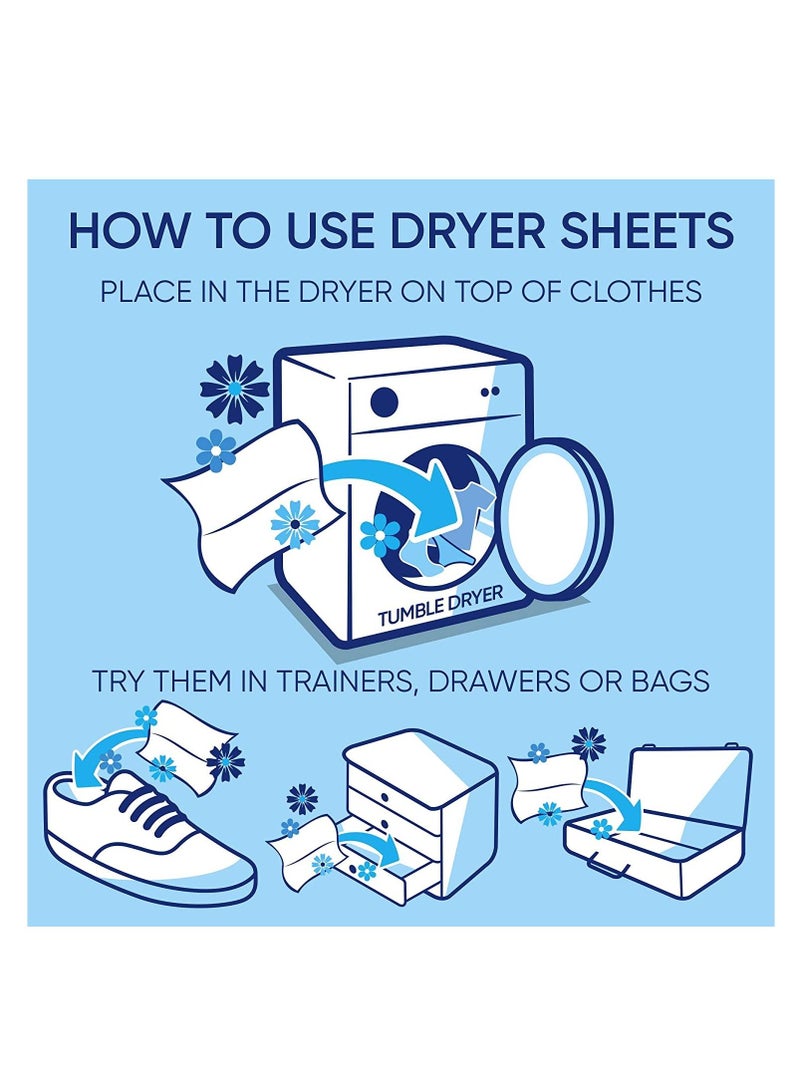 HOW TO USE DRYER SHEETS

PLACE IN THE DRYER ON TOP OF CLOTHES

TUMBLE DRYER

TRY THEM IN TRAINERS, DRAWERS OR BAGS